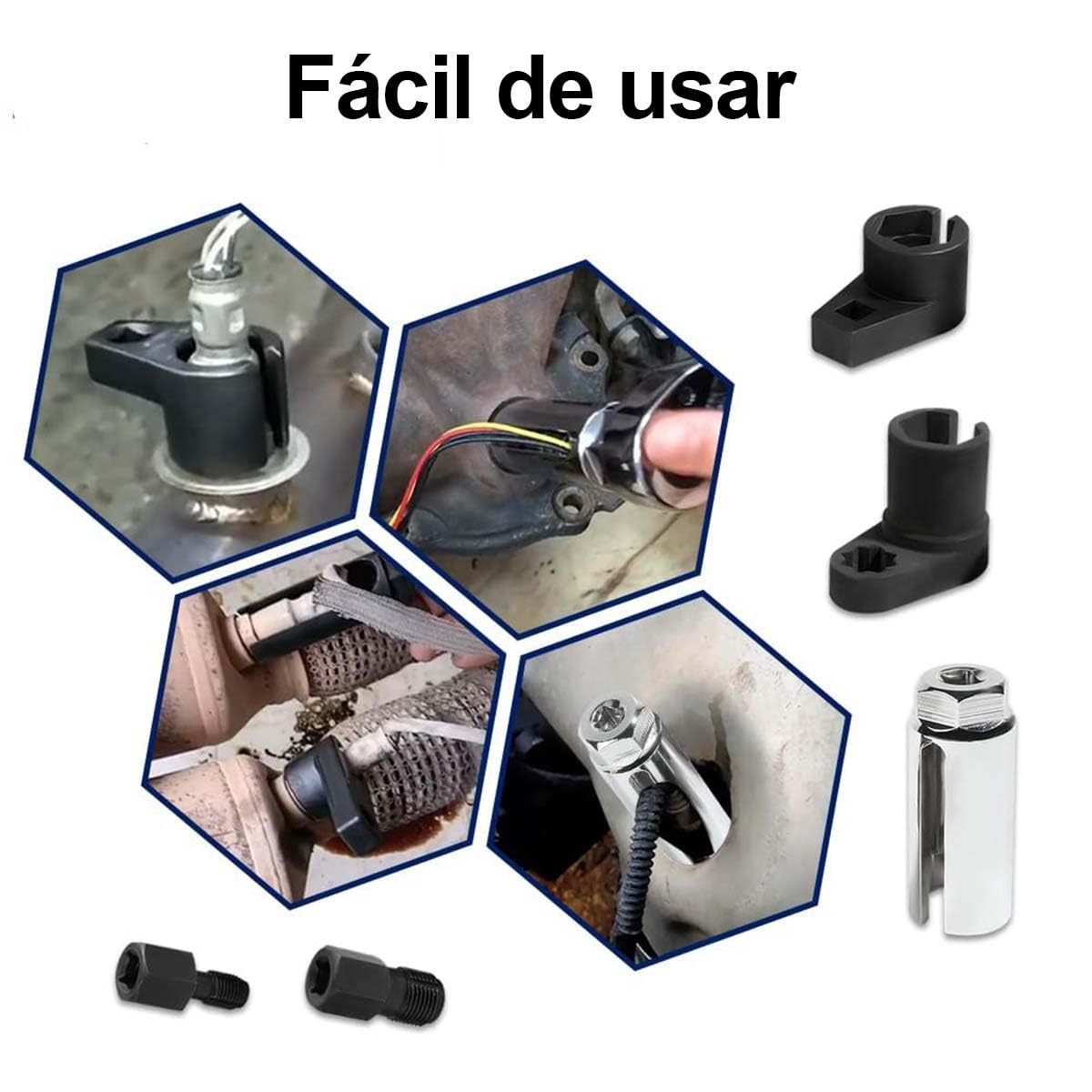 Fácil de usar