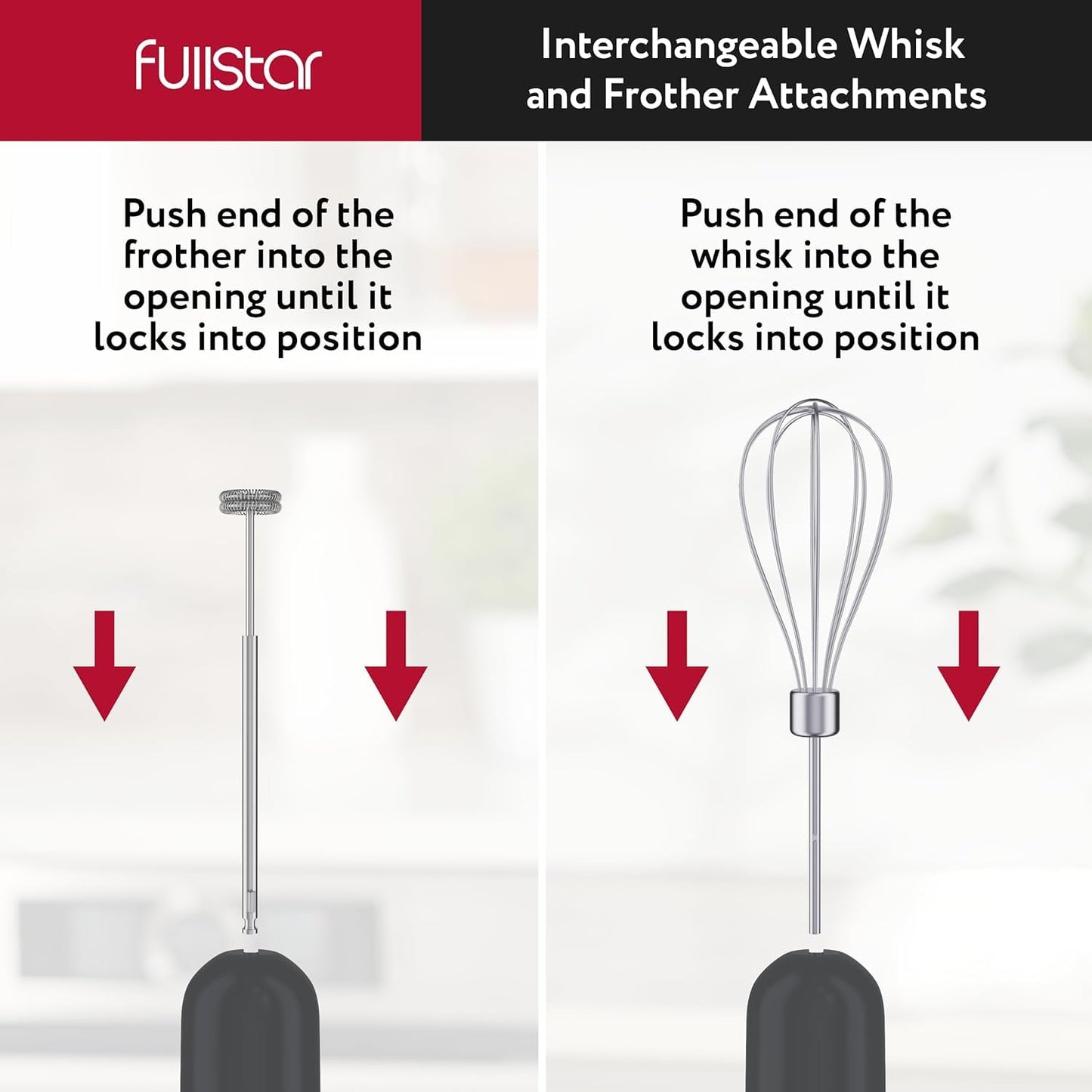 fullstar

Interchangeable Whisk and Frother Attachments

Push end of the frother into the opening until it locks into position

Push end of the whisk into the opening until it locks into position