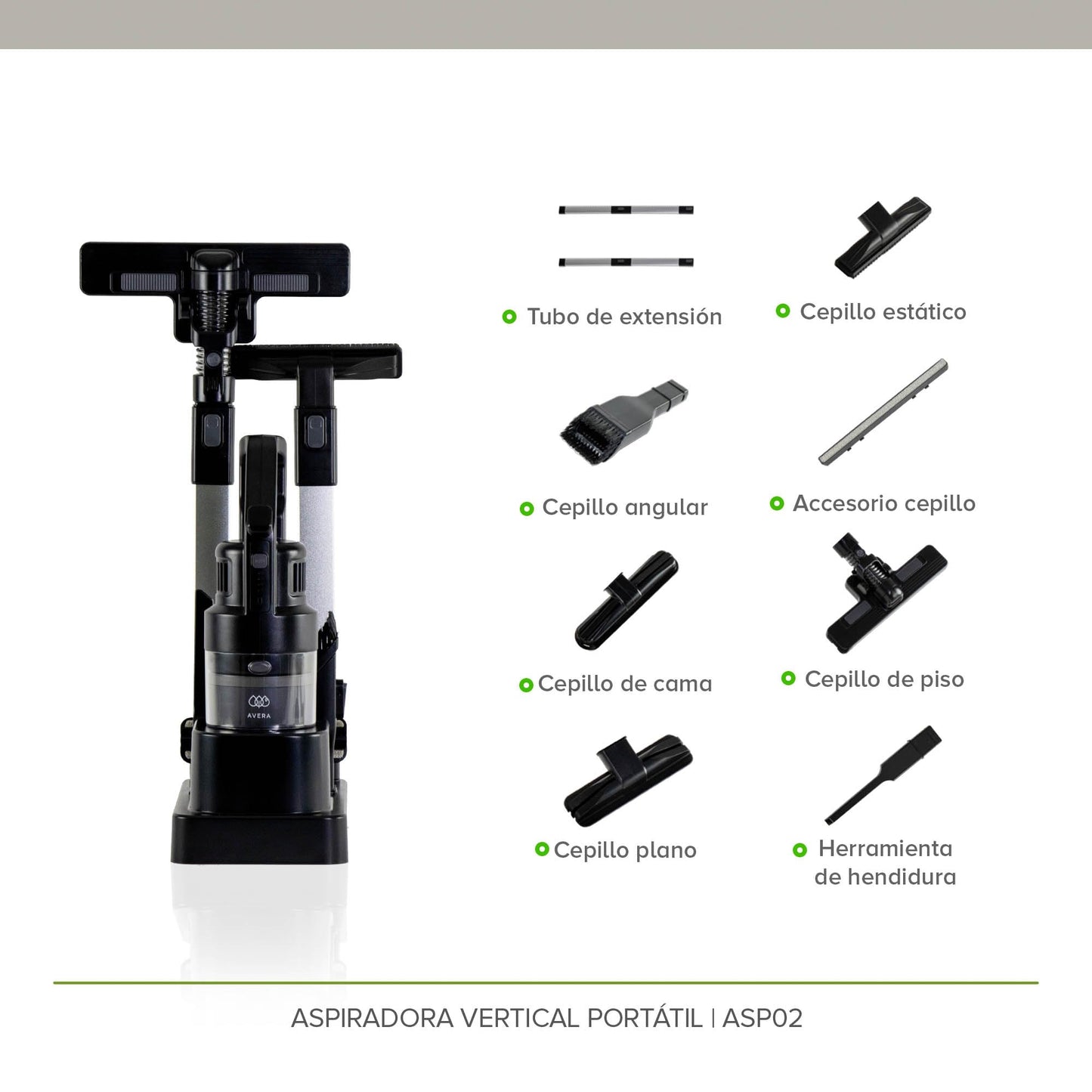 AVERA

Tubo de extensión

Cepillo estático

Cepillo angular

Accesorio cepillo

Cepillo de cama

Cepillo de piso

Cepillo plano

Herramienta de hendidura

ASPIRADORA VERTICAL PORTÁTIL | ASP02