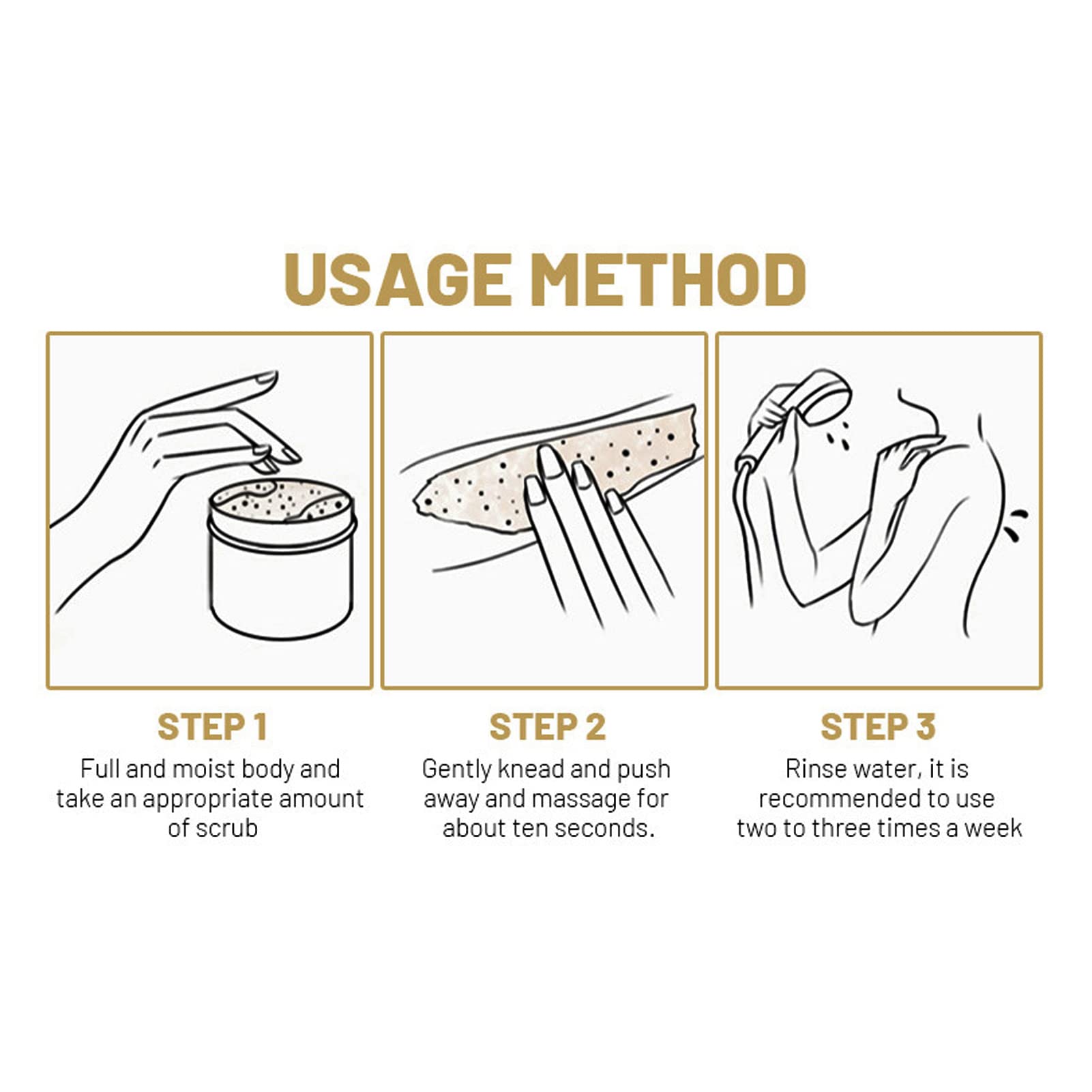 USAGE METHOD

STEP 1
Full and moist body and take an appropriate amount of scrub

STEP 2
Gently knead and push away and massage for about ten seconds.

STEP 3
Rinse water, it is recommended to use two to three times a week