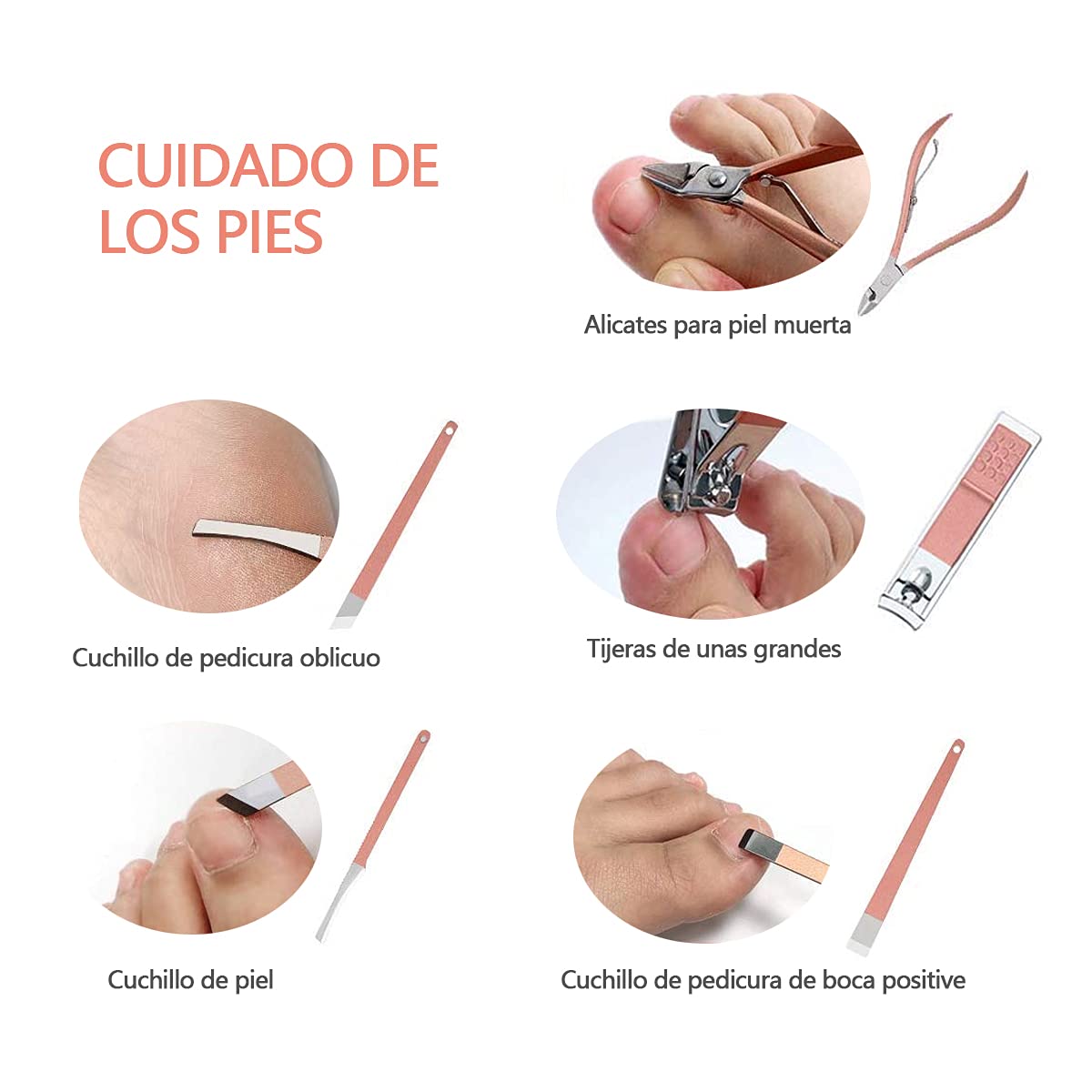 CUIDADO DE LOS PIES

Alicates para piel muerta

Cuchillo de pedicura oblicuo

Tijeras de unas grandes

Cuchillo de piel

Cuchillo de pedicura de boca positive