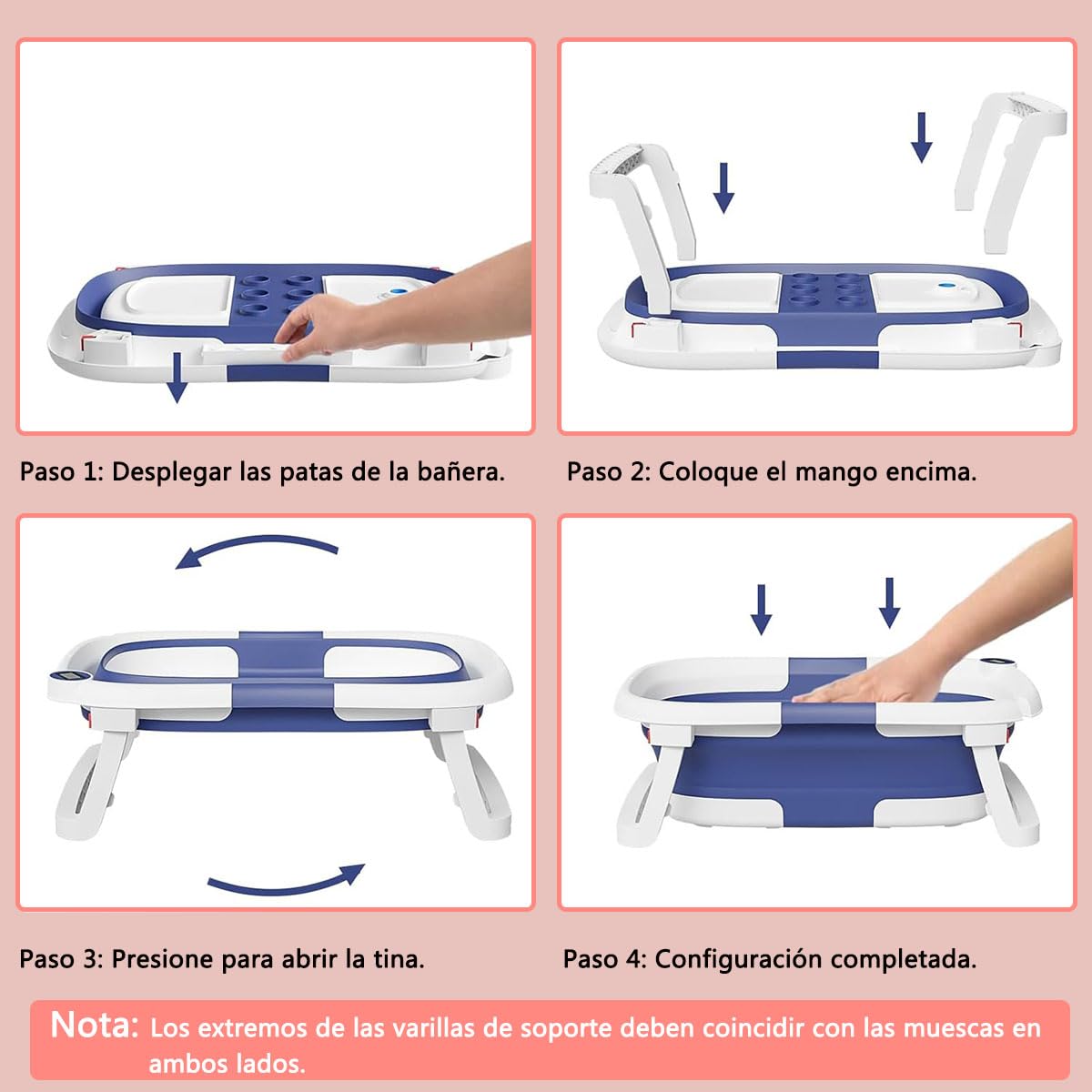 Paso 1: Desplegar las patas de la bañera.

Paso 2: Coloque el mango encima.

Paso 3: Presione para abrir la tina.

Paso 4: Configuración completada.

Nota: Los extremos de las varillas de soporte deben coincidir con las muescas en ambos lados.