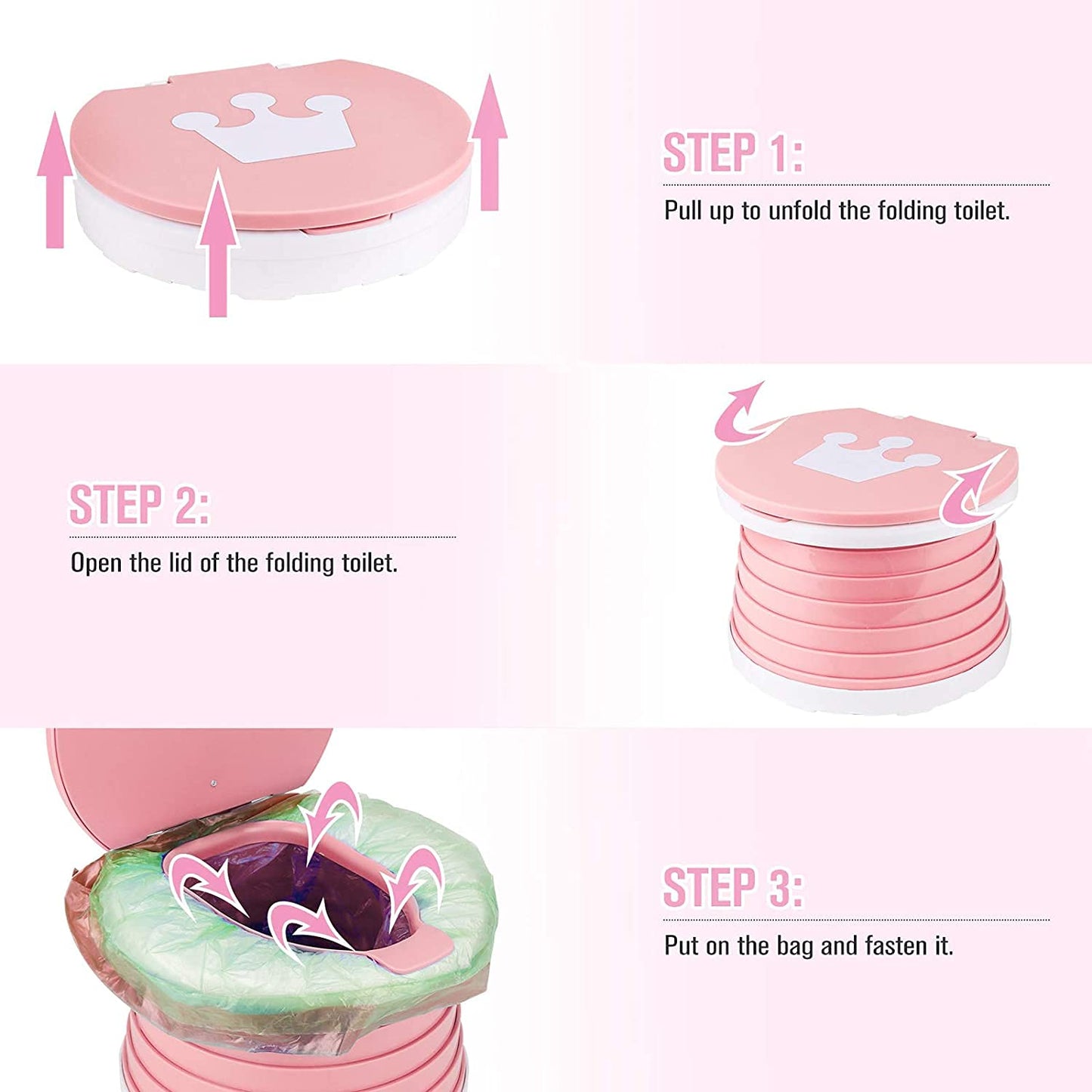 STEP 1:

Pull up to unfold the folding toilet.

STEP 2:

Open the lid of the folding toilet.

STEP 3:

Put on the bag and fasten it.