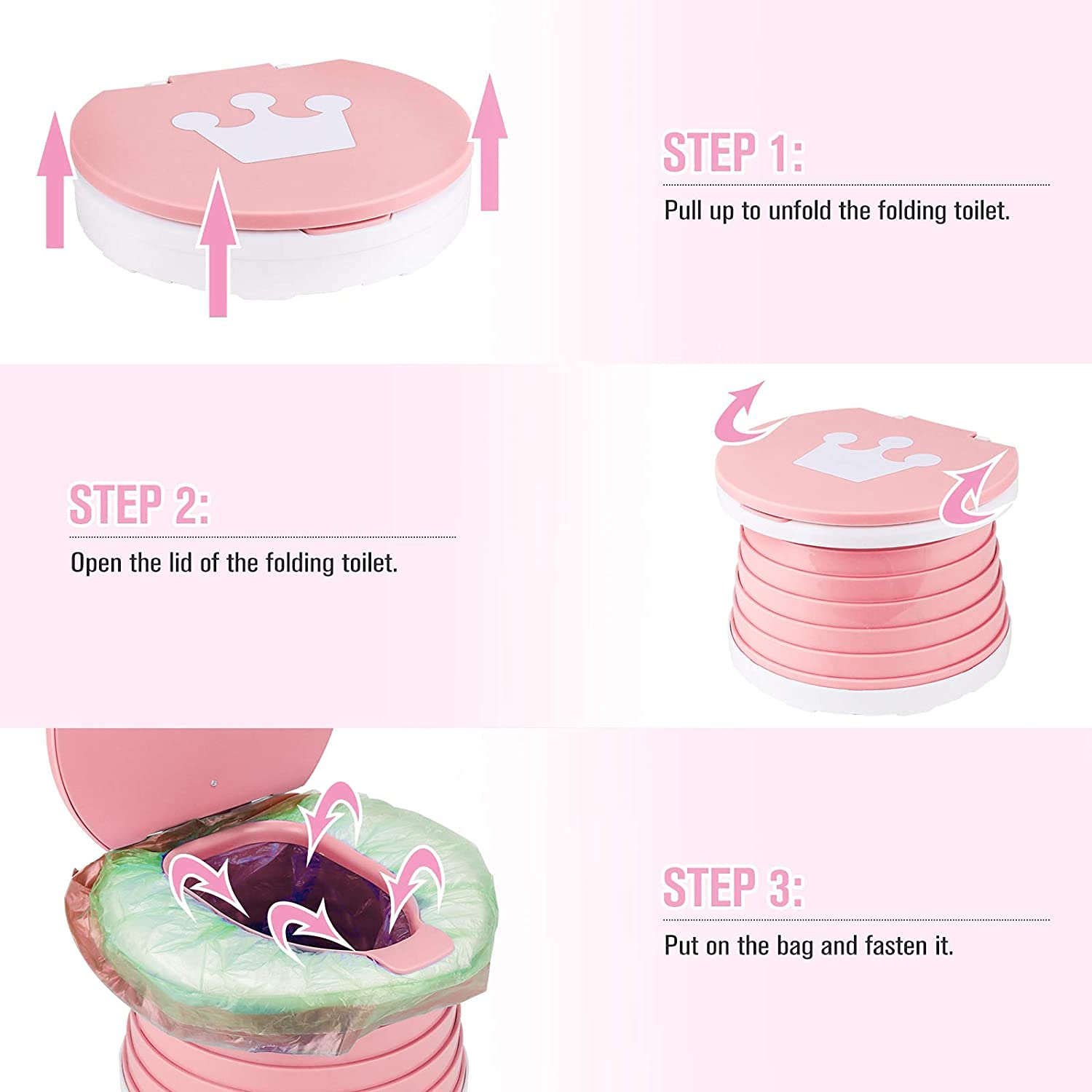 STEP 1:
Pull up to unfold the folding toilet.

STEP 2:
Open the lid of the folding toilet.

STEP 3:
Put on the bag and fasten it.