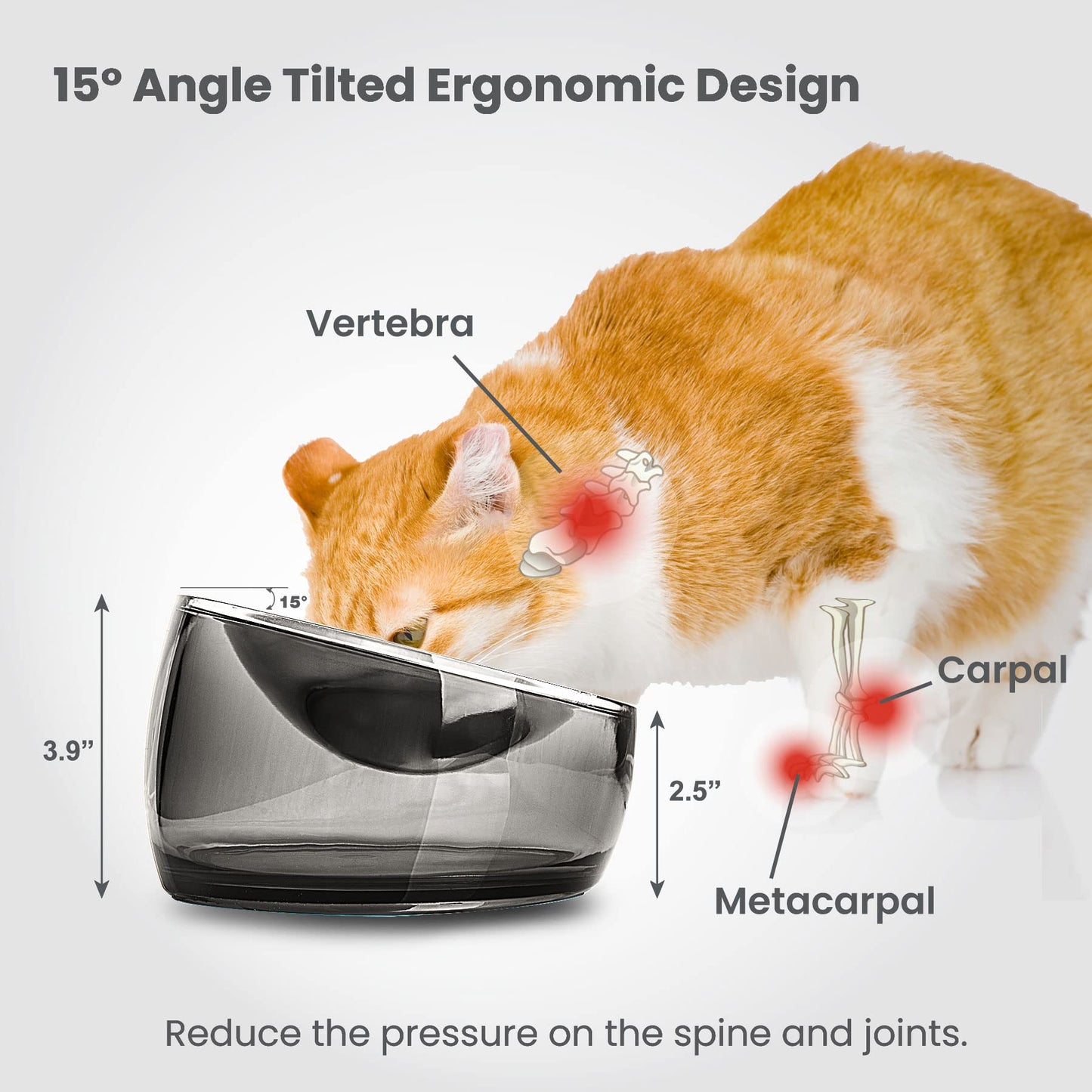 15° Angle Tilted Ergonomic Design

Vertebra

15°

3.9”

2.5”

Carpal

Metacarpal

Reduce the pressure on the spine and joints.