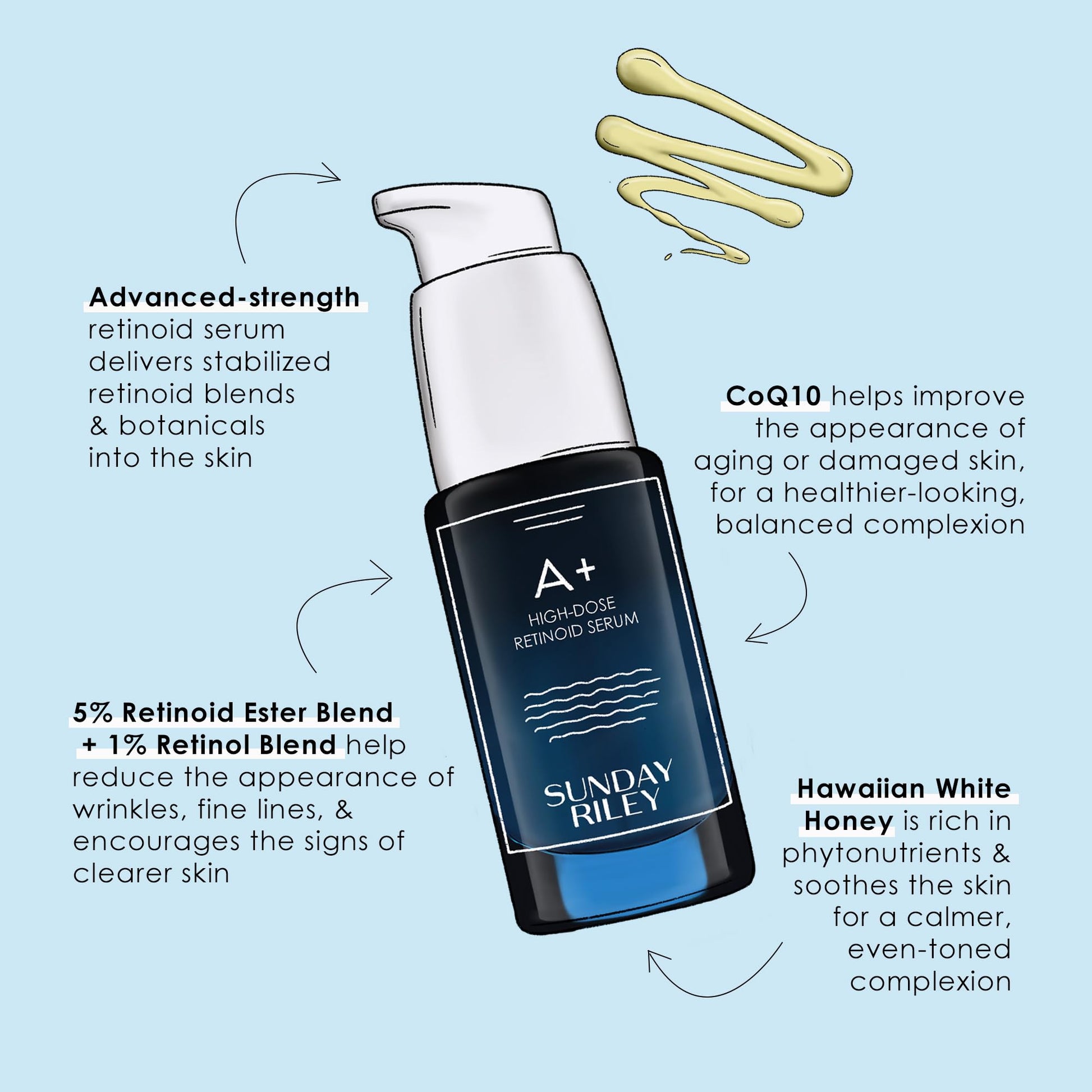 Advanced-strength retinoid serum delivers stabilized retinoid blends & botanicals into the skin

CoQ10 helps improve the appearance of aging or damaged skin, for a healthier-looking, balanced complexion

A+
HIGH-DOSE
RETINOID SERUM

SUNDAY
RILEY

5% Retinoid Ester Blend + 1% Retinol Blend help reduce the appearance of wrinkles, fine lines, & encourages the signs of clearer skin

Hawaiian White Honey is rich in phytonutrients & soothes the skin for a calmer, even-toned complexion