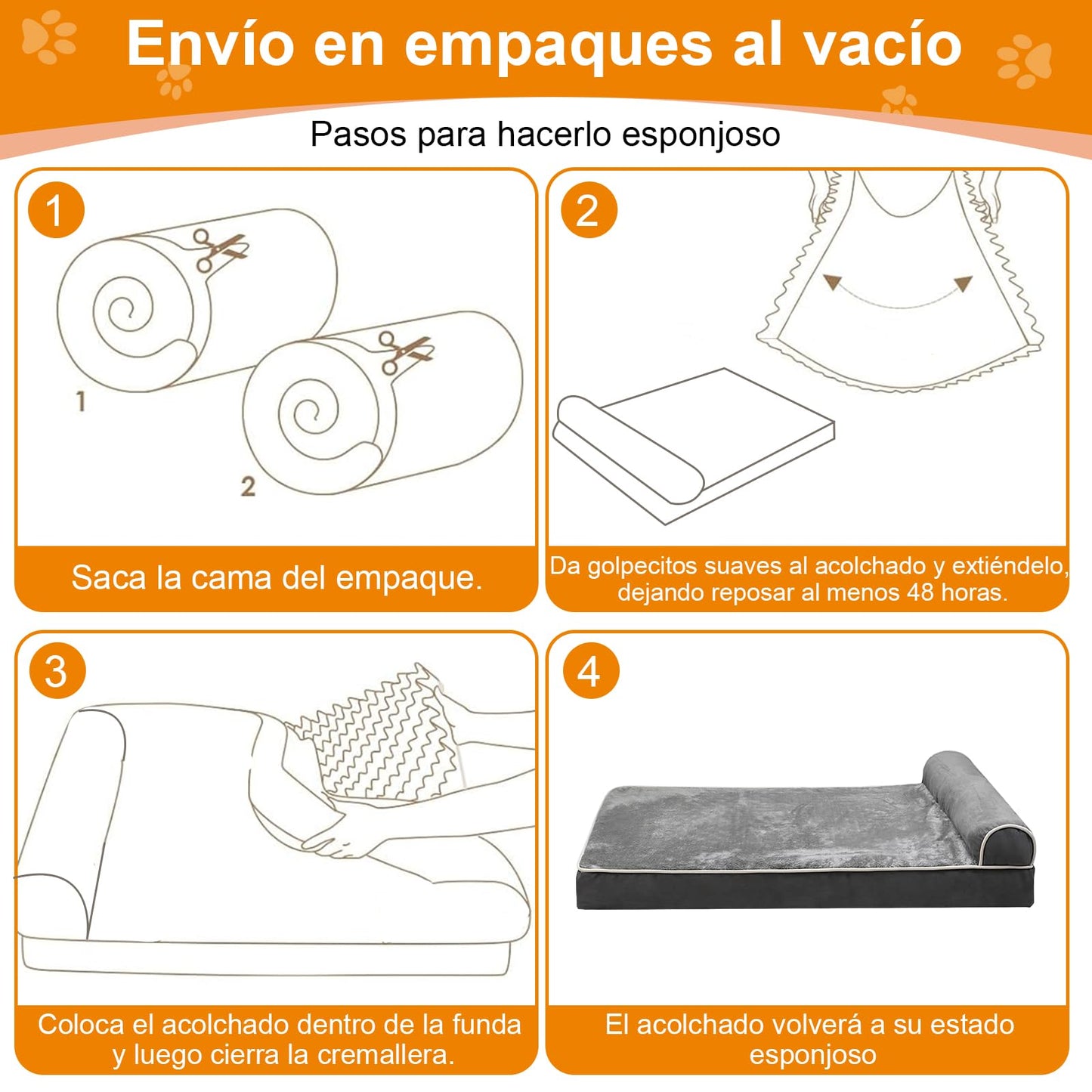 Envío en empaques al vacío

Pasos para hacerlo esponjoso

1

1

2

Saca la cama del empaque.

2

Da golpecitos suaves al acolchado y extiéndelo, dejando reposar al menos 48 horas.

3

Coloca el acolchado dentro de la funda y luego cierra la cremallera.

4

El acolchado volverá a su estado esponjoso