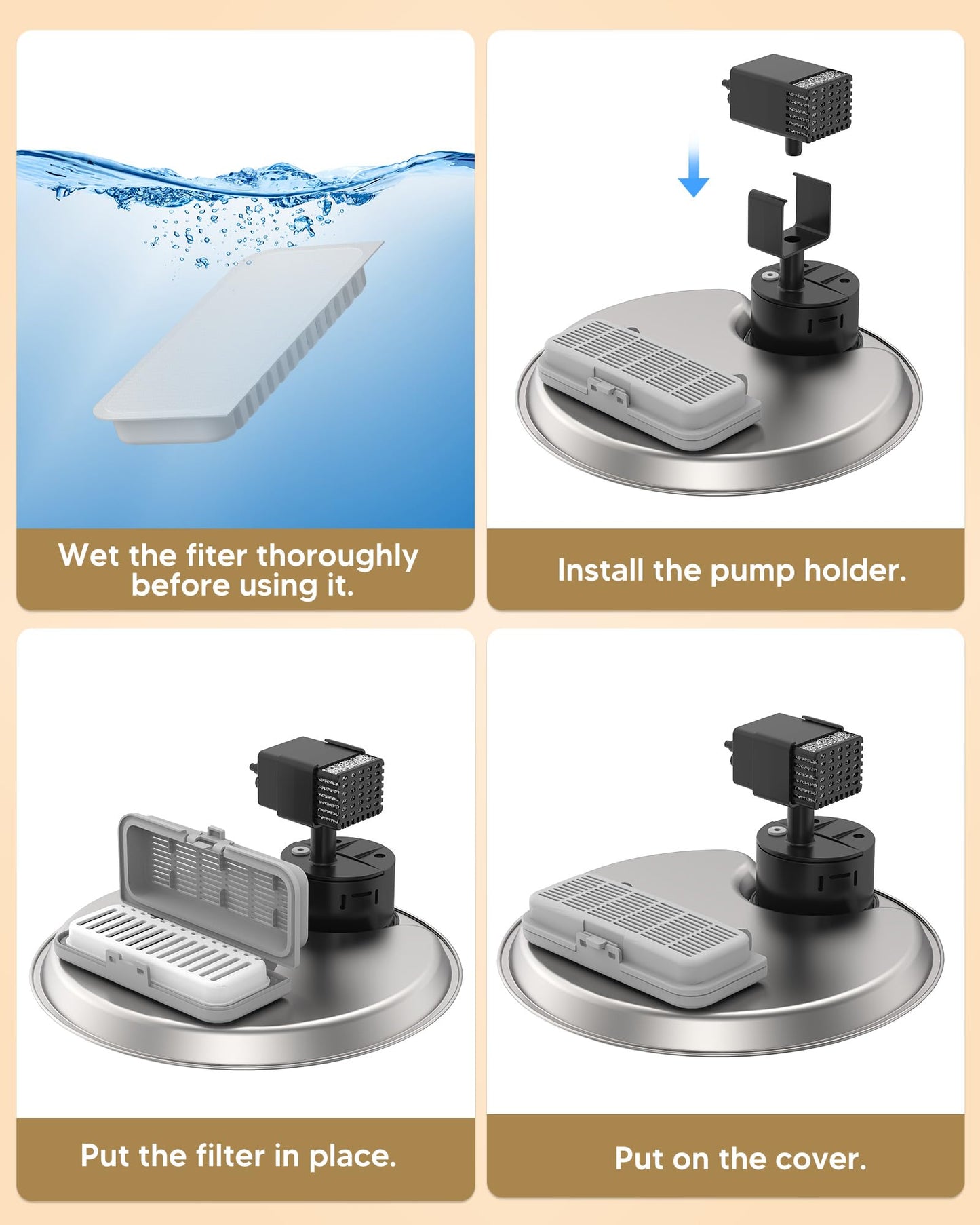 Wet the fiter thoroughly before using it.

Install the pump holder.

Put the filter in place.

Put on the cover.