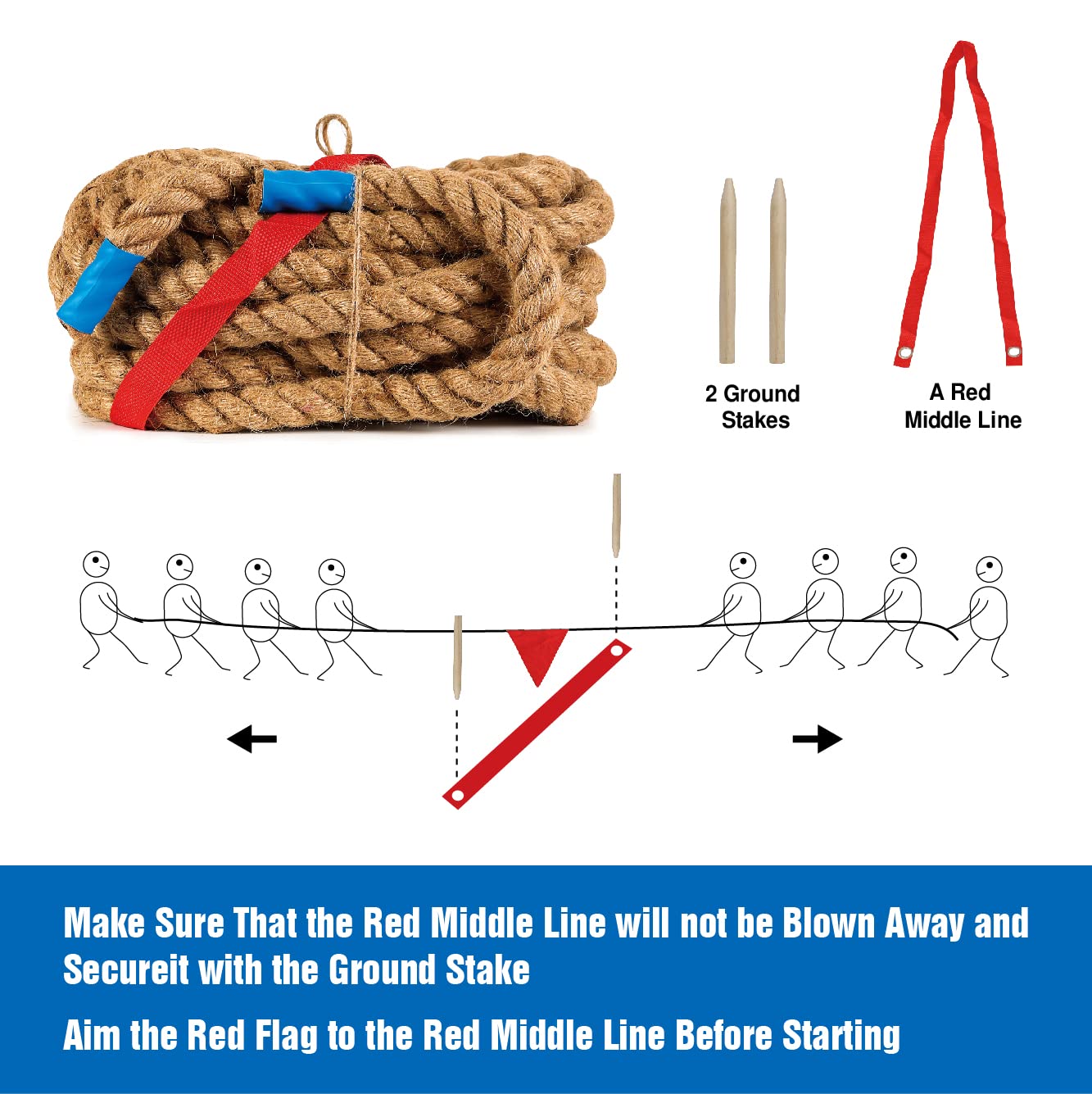 2 Ground Stakes

A Red Middle Line

Make Sure That the Red Middle Line will not be Blown Away and Secureit with the Ground Stake

Aim the Red Flag to the Red Middle Line Before Starting