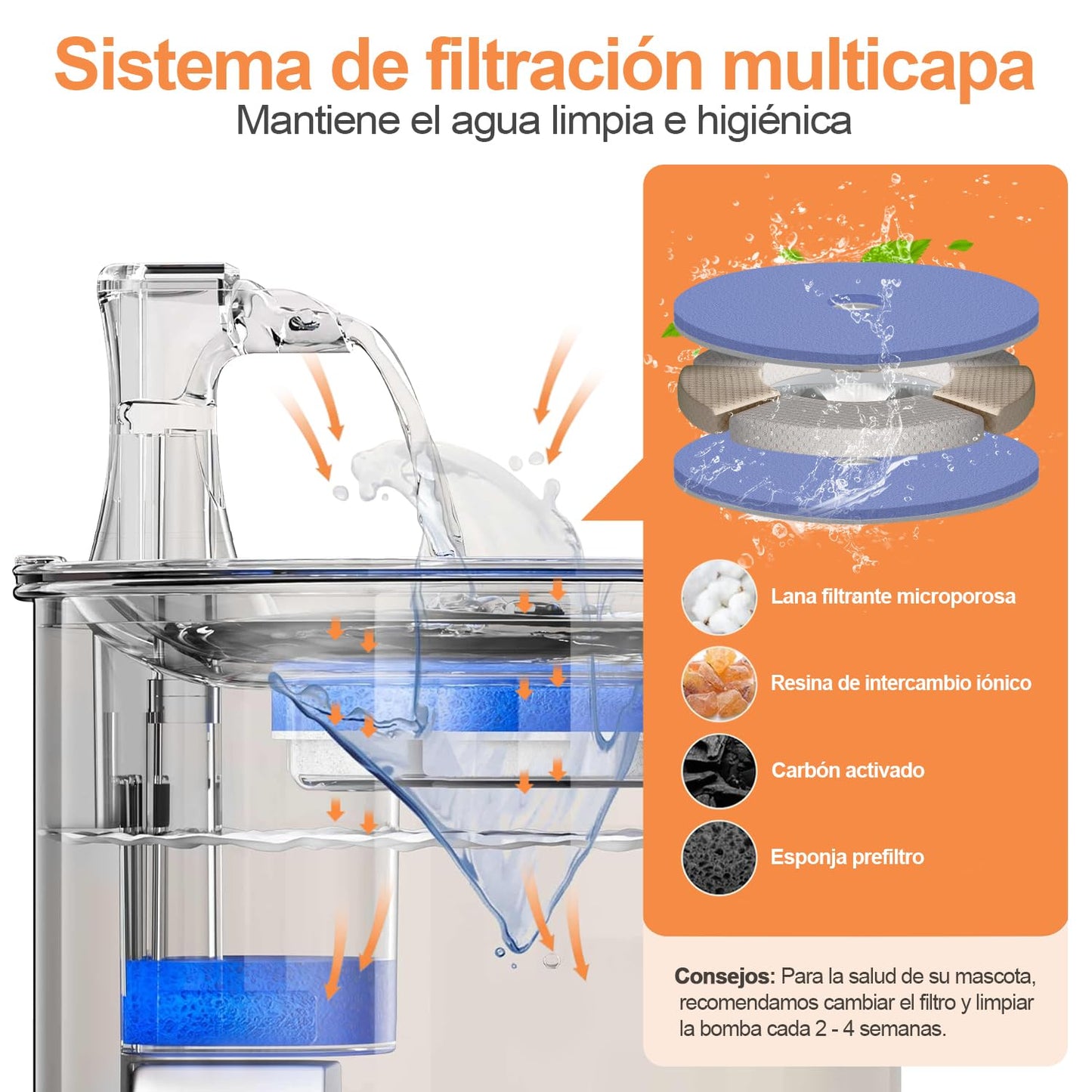 Sistema de filtración multicapa
Mantiene el agua limpia e higiénica

Lana filtrante microporosa

Resina de intercambio iónico

Carbón activado

Esponja prefiltro

Consejos: Para la salud de su mascota, recomendamos cambiar el filtro y limpiar la bomba cada 2 - 4 semanas.