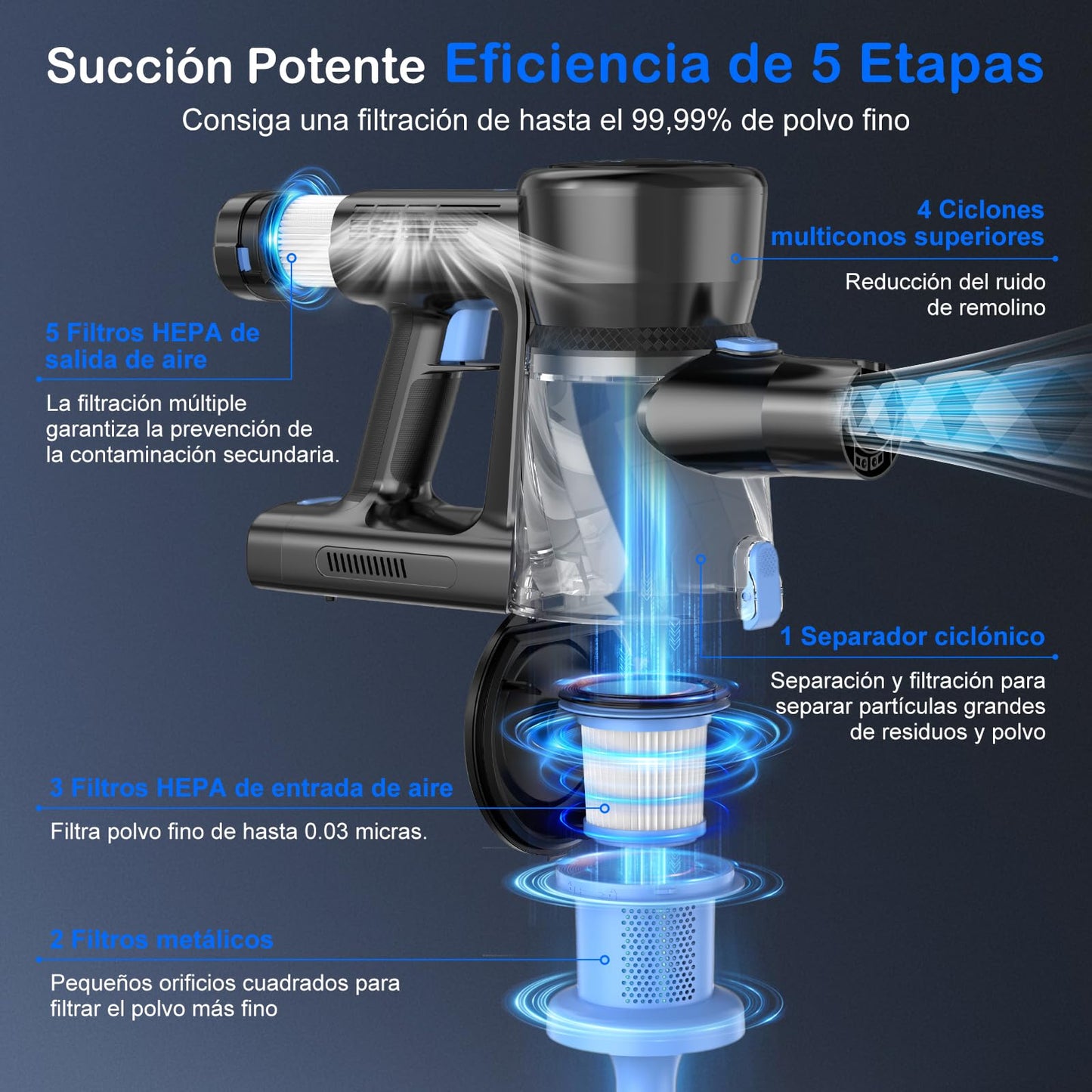 Succión Potente Eficiencia de 5 Etapas

Consiga una filtración de hasta el 99,99% de polvo fino

4 Ciclones multiconos superiores

Reducción del ruido de remolino

5 Filtros HEPA de salida de aire

La filtración múltiple garantiza la prevención de la contaminación secundaria.

1 Separador ciclónico

Separación y filtración para separar partículas grandes de residuos y polvo

3 Filtros HEPA de entrada de aire

Filtra polvo fino de hasta 0.03 micras.

2 Filtros metálicos

Pequeños orificios cuadrados para filtrar el polvo más fino