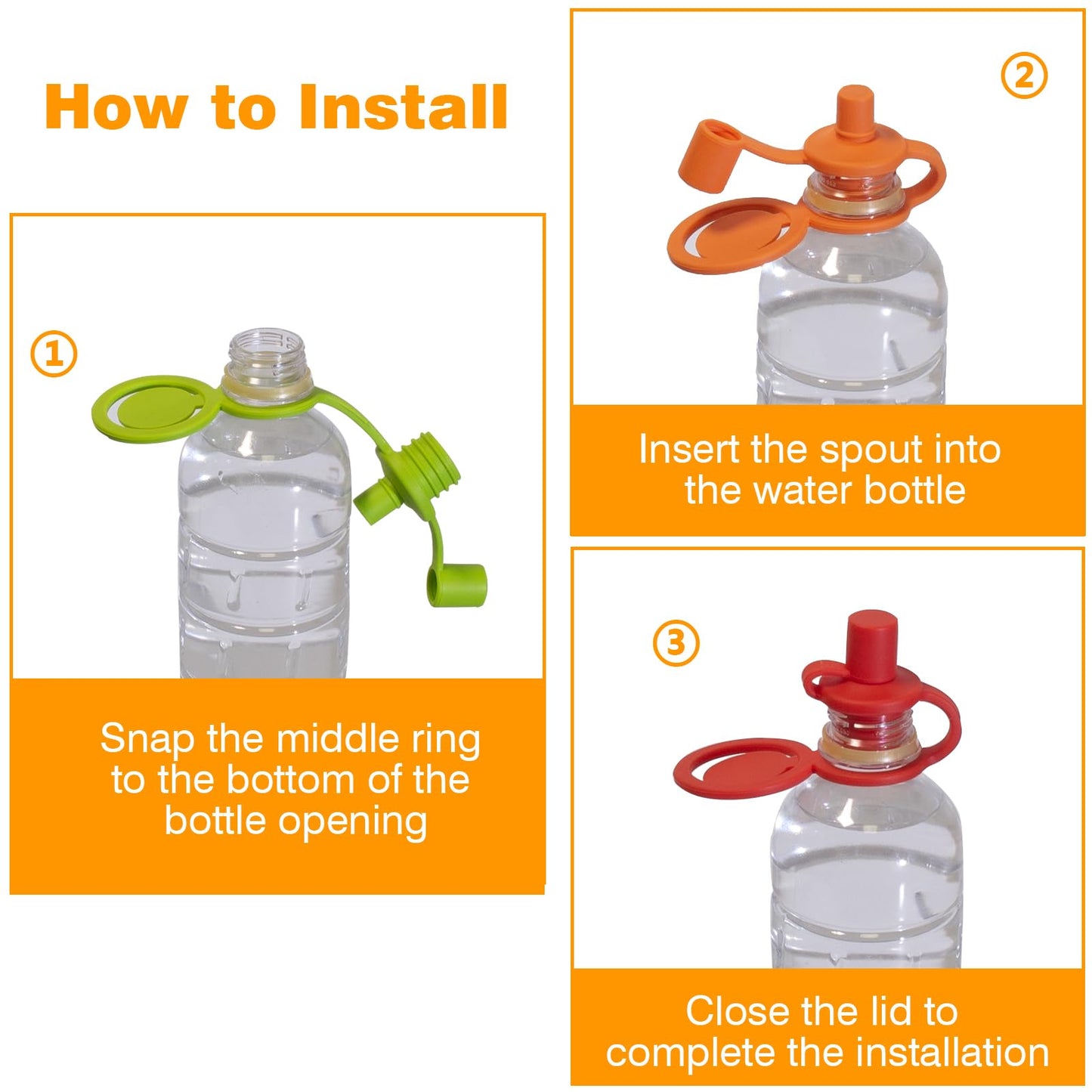 How to Install

①

Snap the middle ring to the bottom of the bottle opening

②

Insert the spout into the water bottle

③

Close the lid to complete the installation