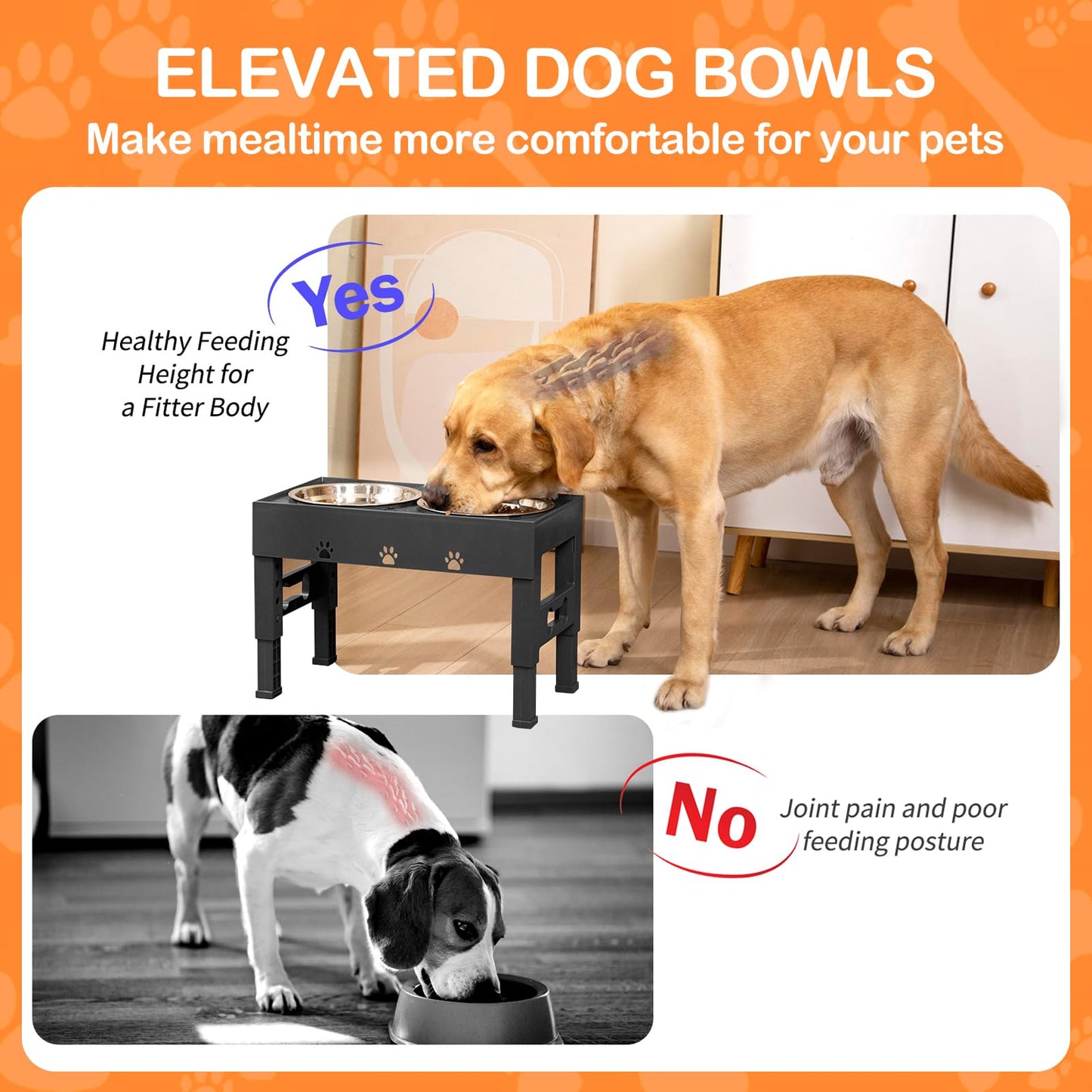 ELEVATED DOG BOWLS
Make mealtime more comfortable for your pets

Yes
Healthy Feeding Height for a Fitter Body

No
Joint pain and poor feeding posture