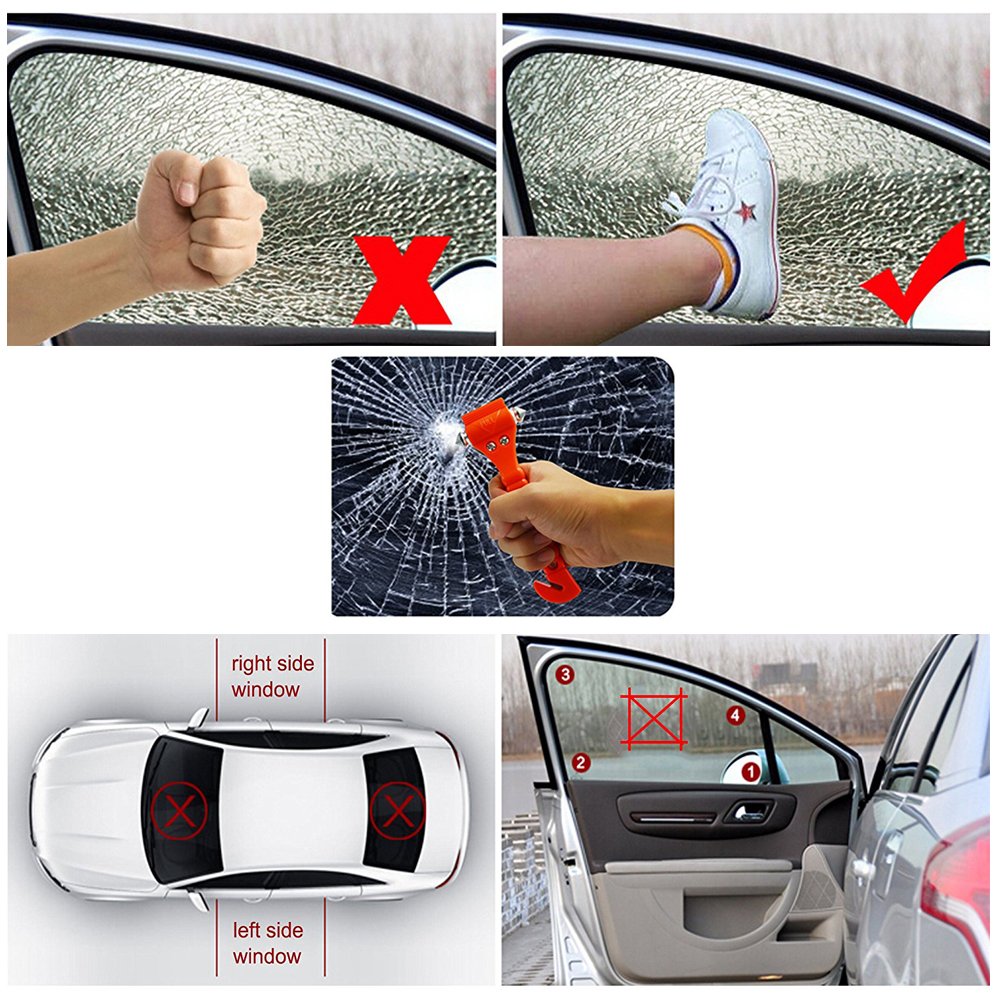 right side window

left side window

3
4
2
1