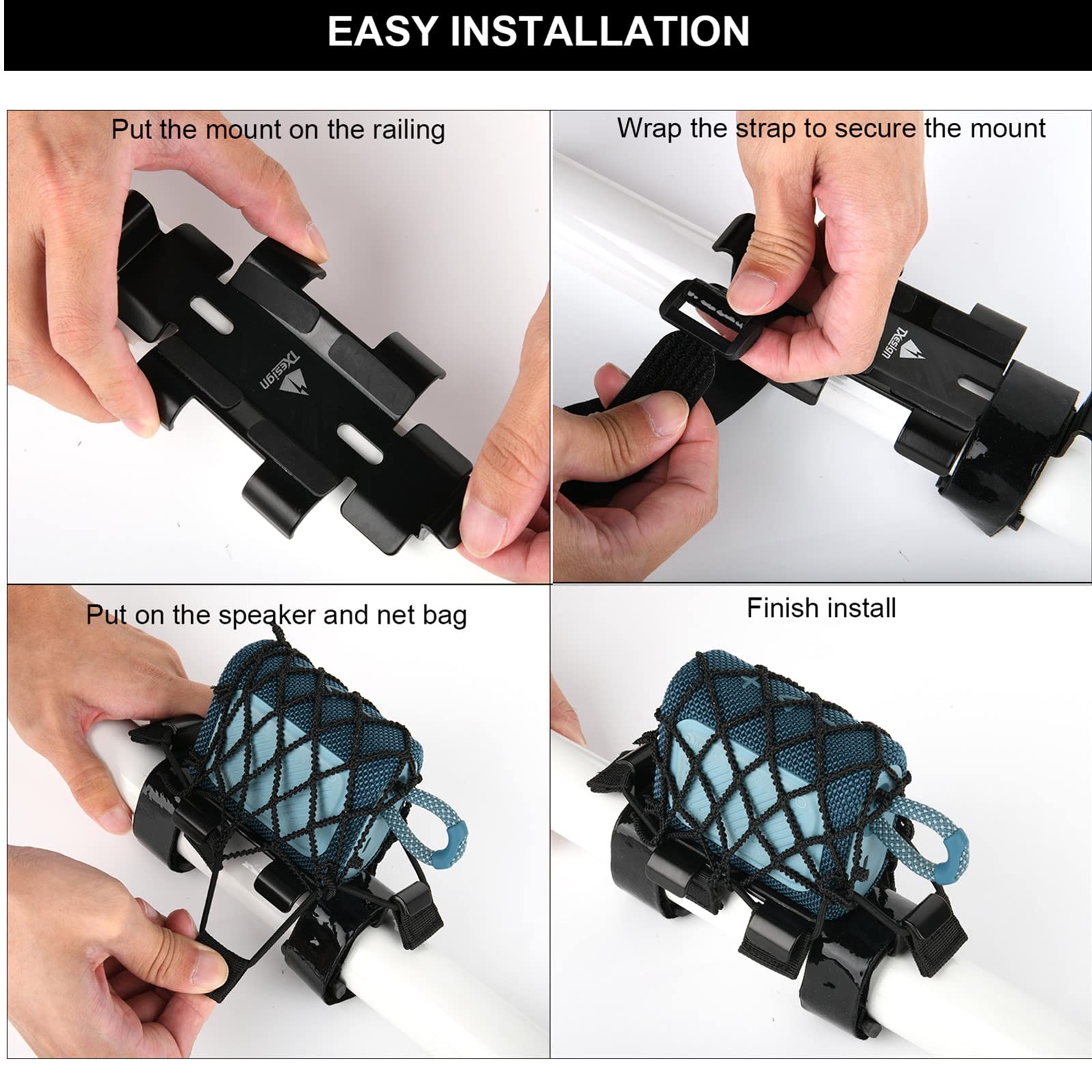 EASY INSTALLATION

Put the mount on the railing

TXesign

Wrap the strap to secure the mount

TXesign

Put on the speaker and net bag

Finish install