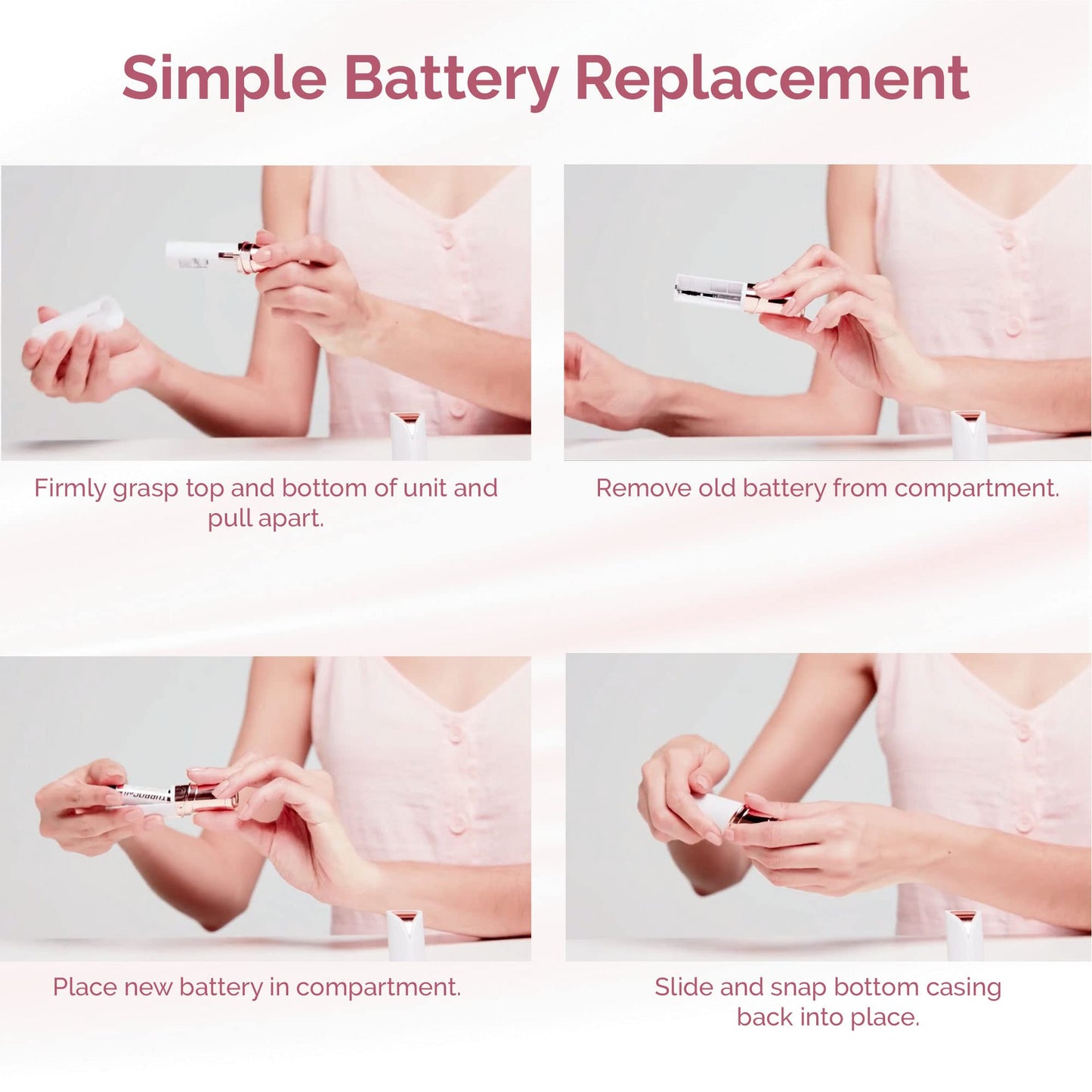 Simple Battery Replacement

Firmly grasp top and bottom of unit and pull apart.

Remove old battery from compartment.

Place new battery in compartment.

Slide and snap bottom casing back into place.