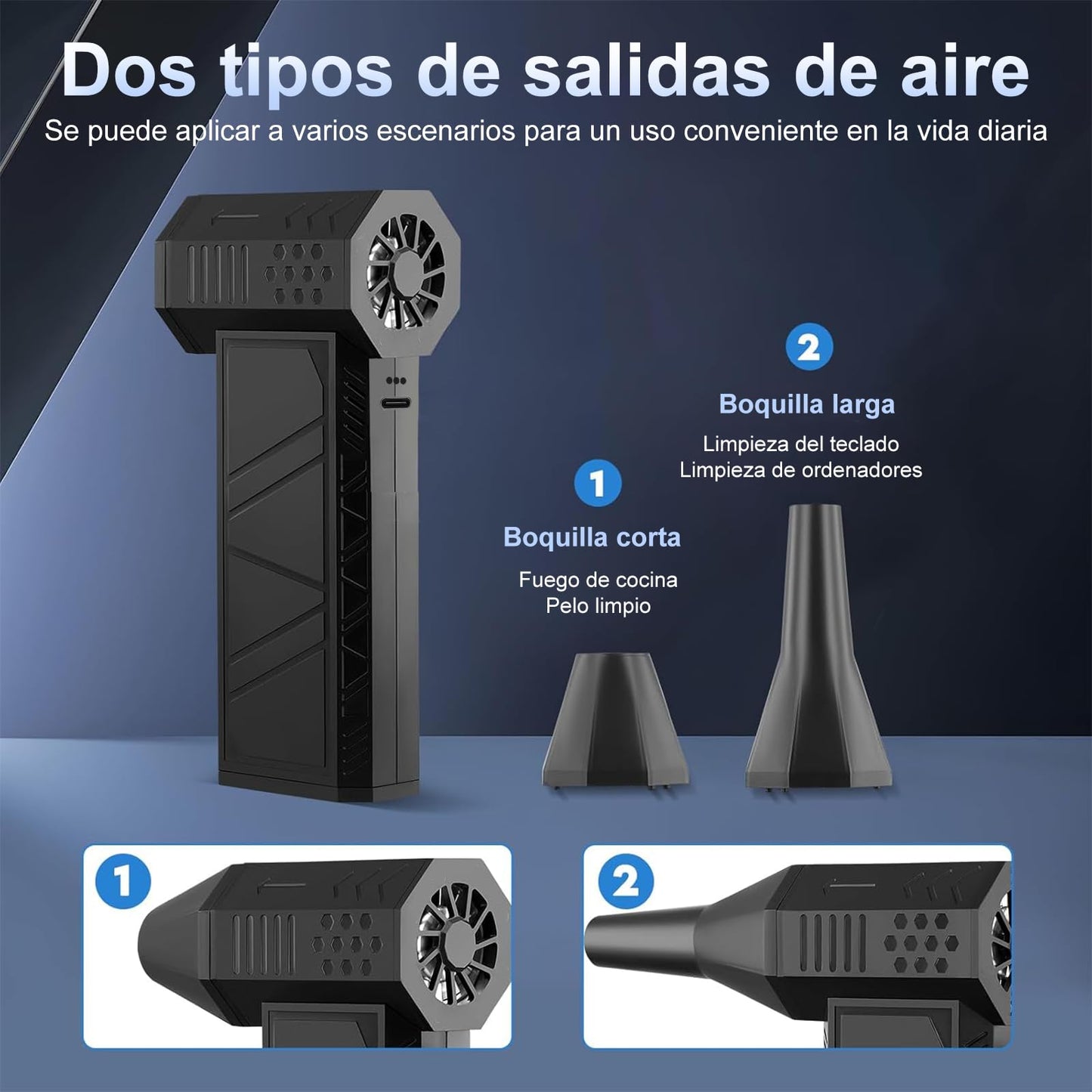 Dos tipos de salidas de aire

Se puede aplicar a varios escenarios para un uso conveniente en la vida diaria

2

Boquilla larga

Limpieza del teclado
Limpieza de ordenadores

1

Boquilla corta

Fuego de cocina
Pelo limpio

1

2