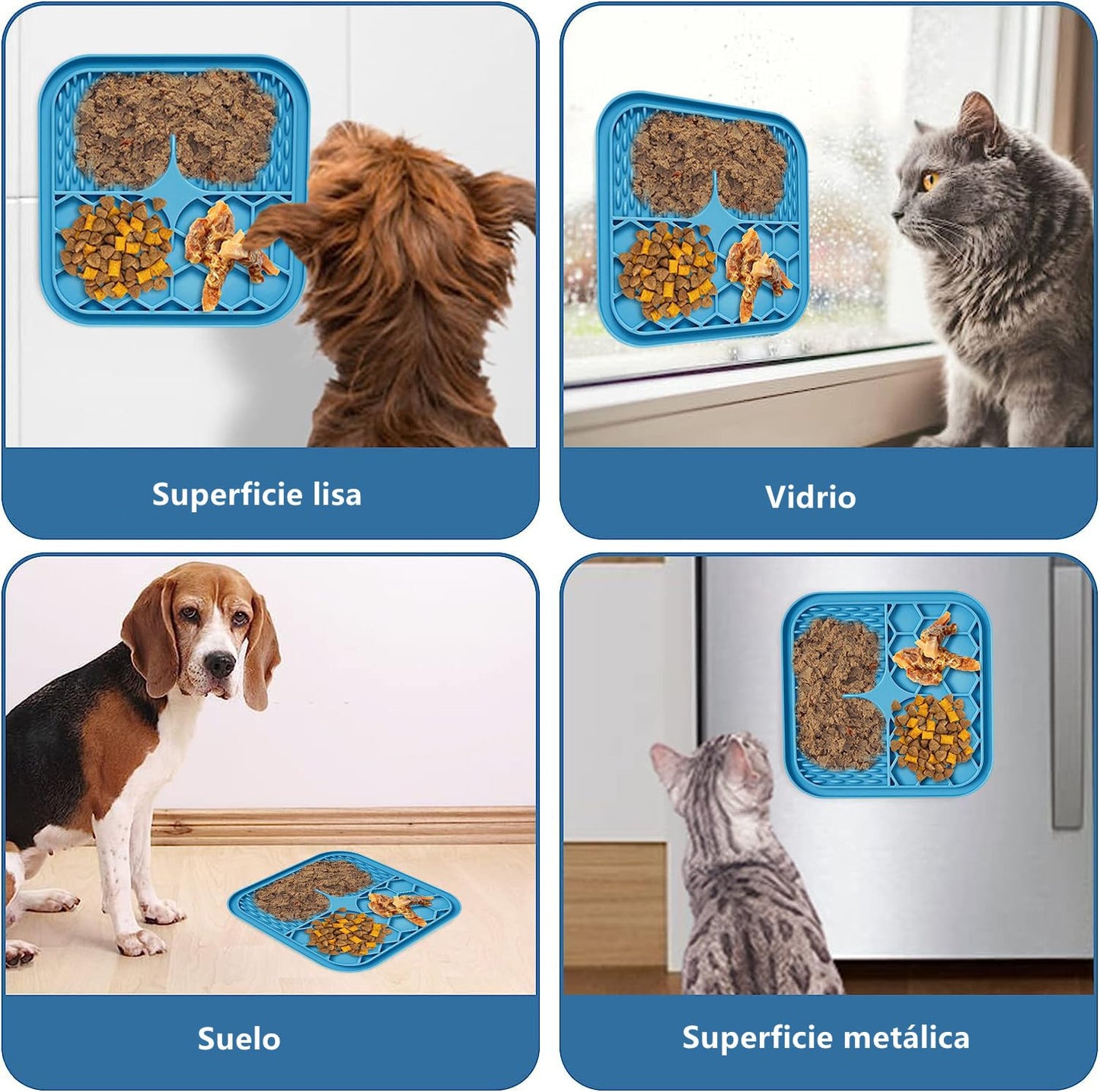 Superficie lisa

Vidrio

Suelo

Superficie metálica