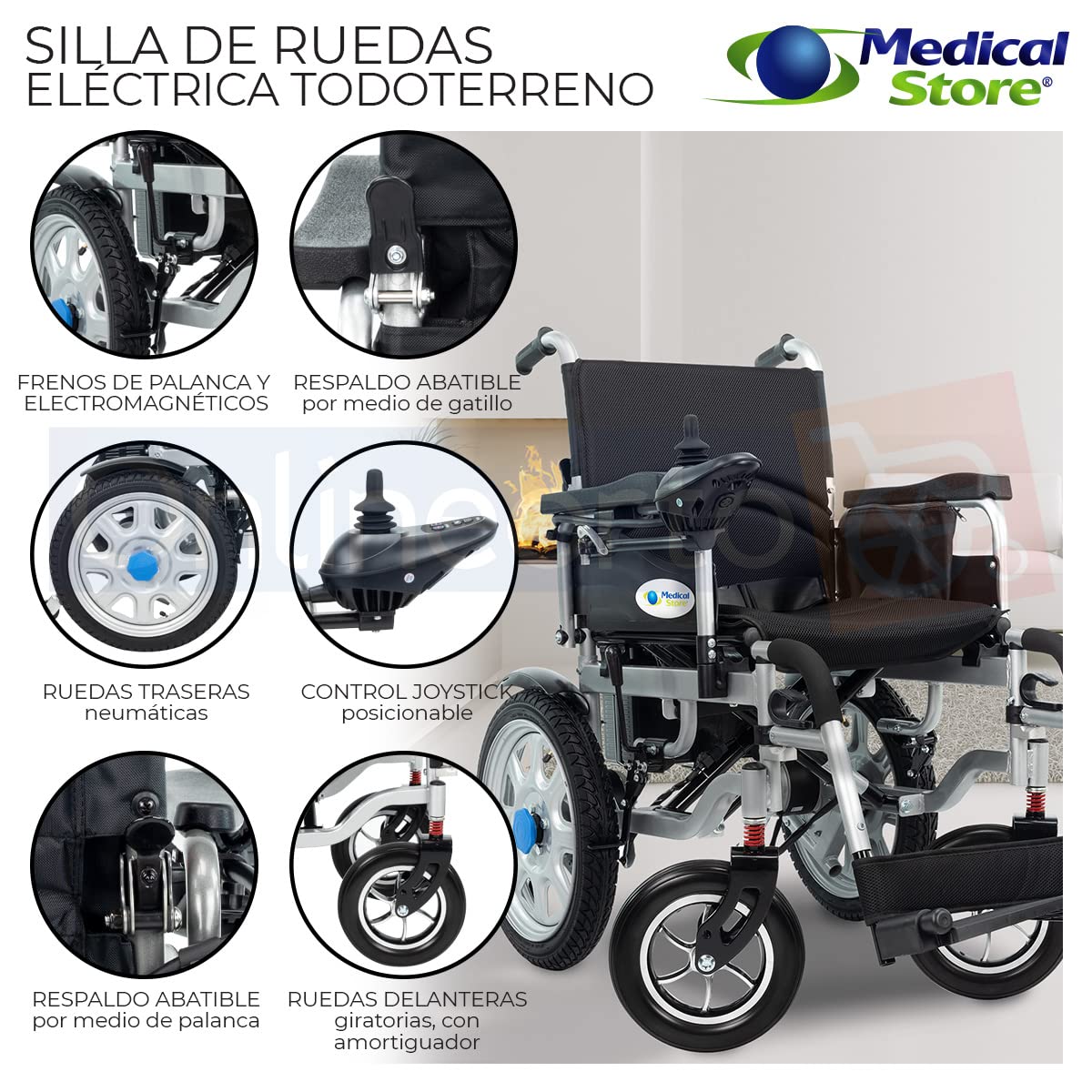 SILLA DE RUEDAS ELÉCTRICA TODOTERRENO

Medical Store®

FRENOS DE PALANCA Y ELECTROMAGNÉTICOS

RESPALDO ABATIBLE por medio de gatillo

RUEDAS TRASERAS neumáticas

CONTROL JOYSTICK posicionable

RESPALDO ABATIBLE por medio de palanca

RUEDAS DELANTERAS giratorias, con amortiguador

Medical Store