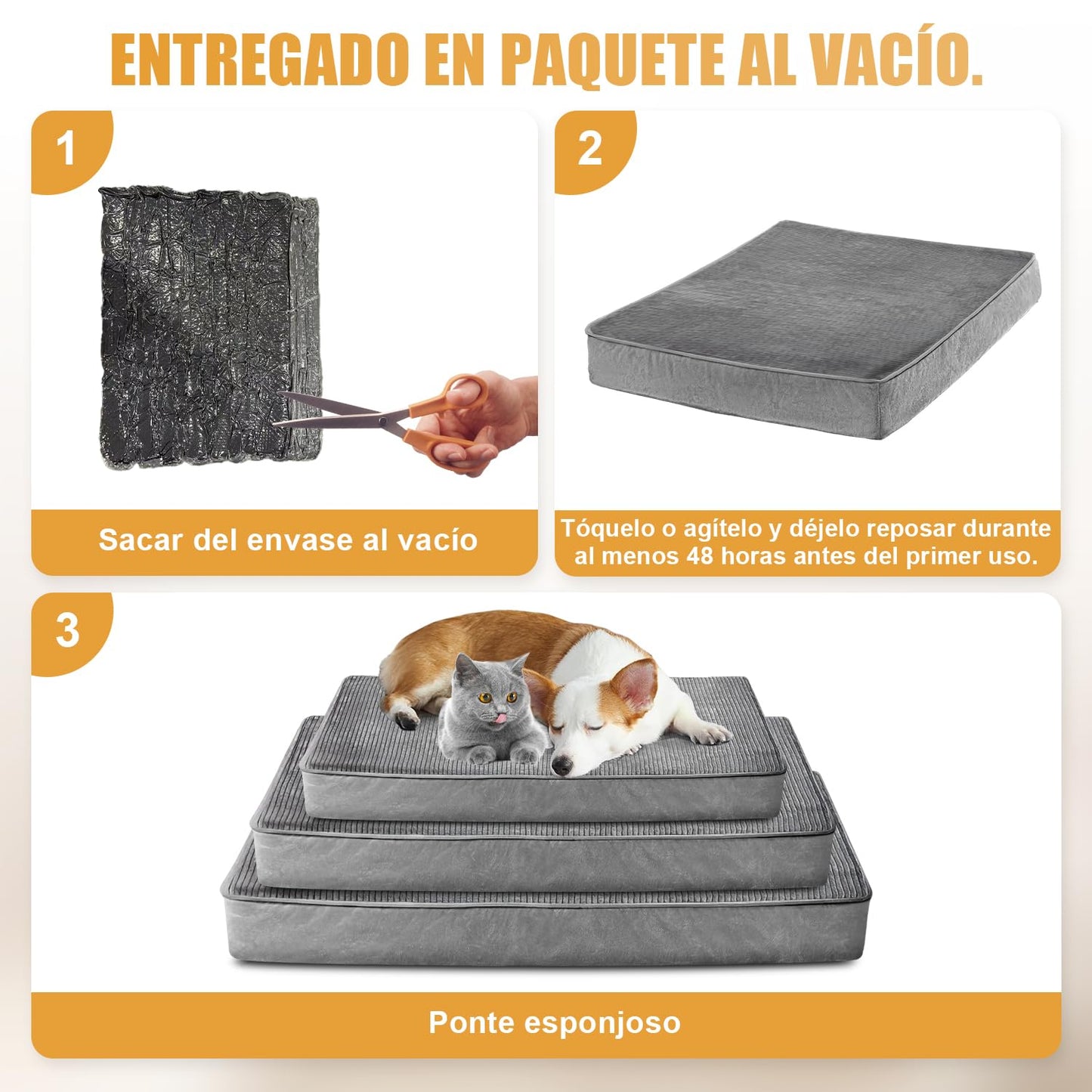 ENTREGADO EN PAQUETE AL VACÍO.

1

Sacar del envase al vacío

2

Tóquelo o agítelo y déjelo reposar durante al menos 48 horas antes del primer uso.

3

Ponte esponjoso