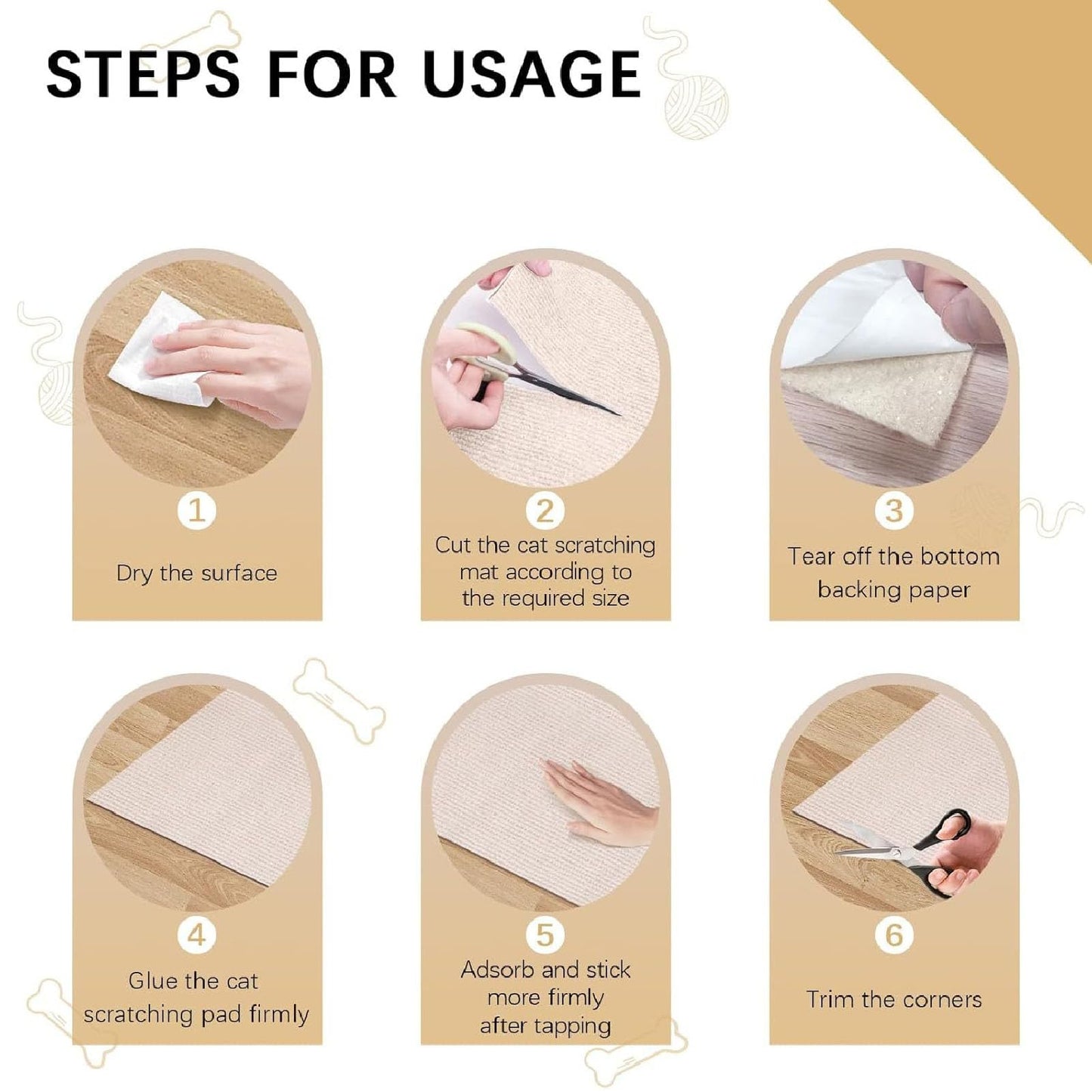 STEPS FOR USAGE

1
Dry the surface

2
Cut the cat scratching mat according to the required size

3
Tear off the bottom backing paper

4
Glue the cat scratching pad firmly

5
Adsorb and stick more firmly after tapping

6
Trim the corners