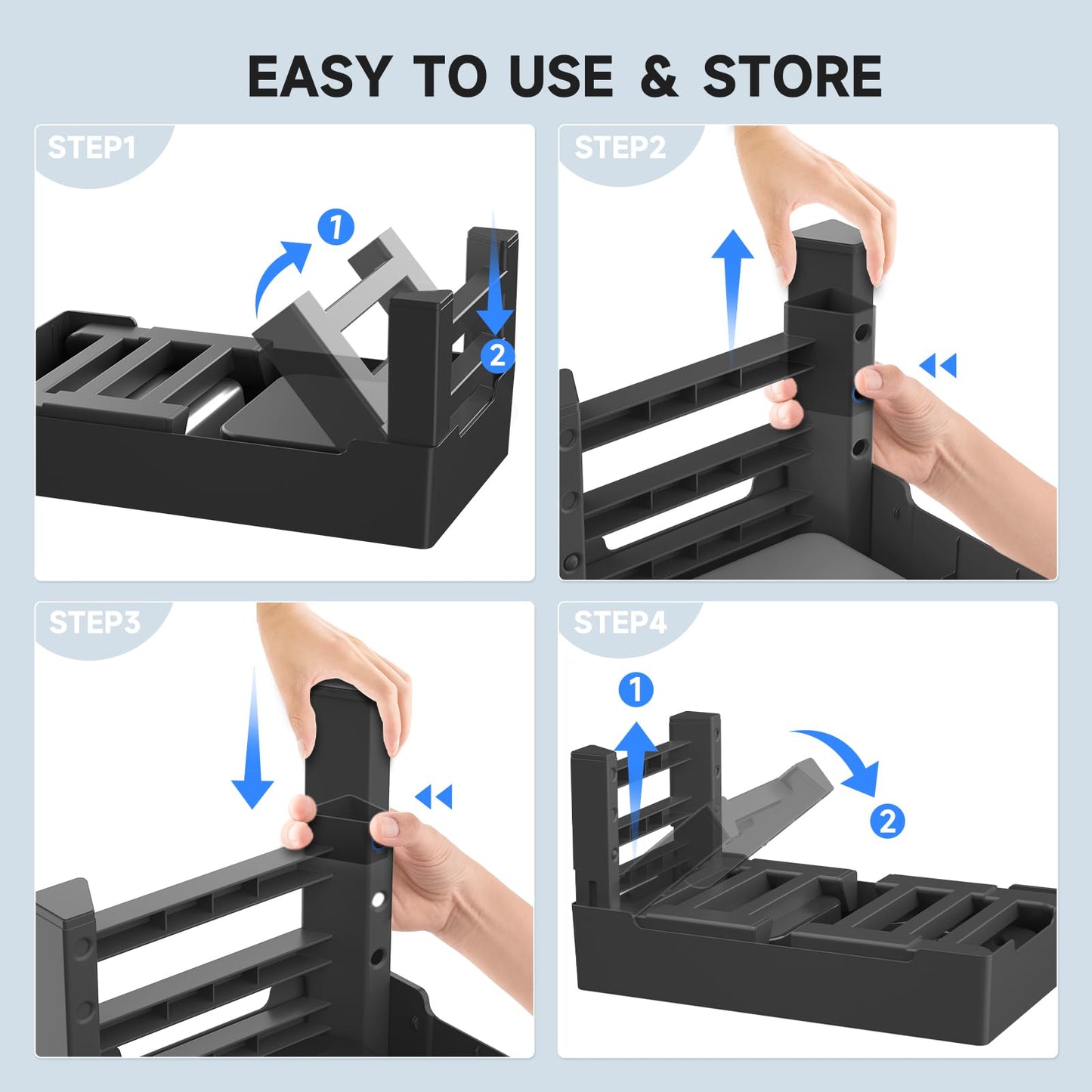 EASY TO USE & STORE

STEP1

1

2

STEP2

STEP3

STEP4

1

2