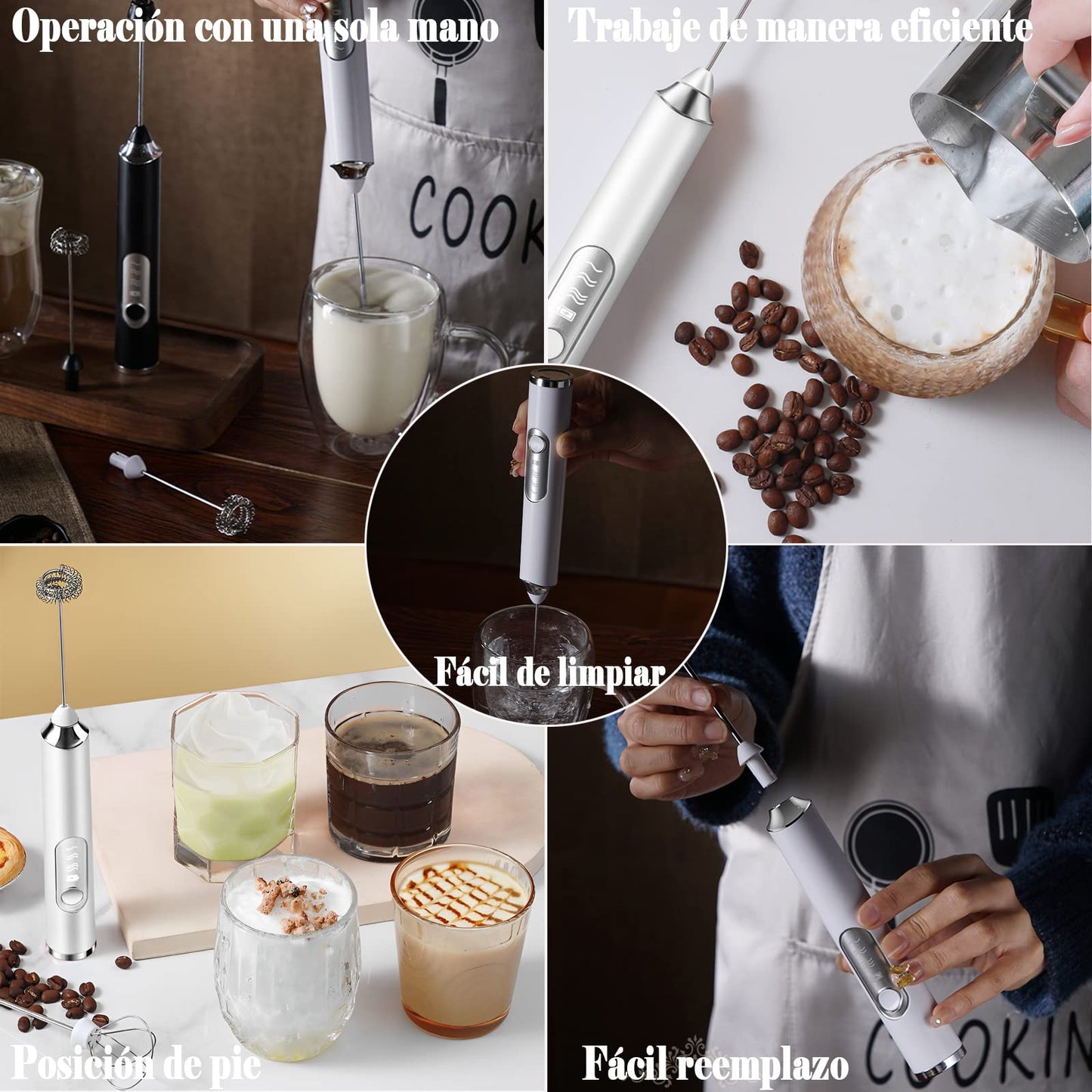 Operación con una sola mano

Trabaje de manera eficiente

COOK

Fácil de limpiar

Posición de pie

Fácil reemplazo

COOKIN