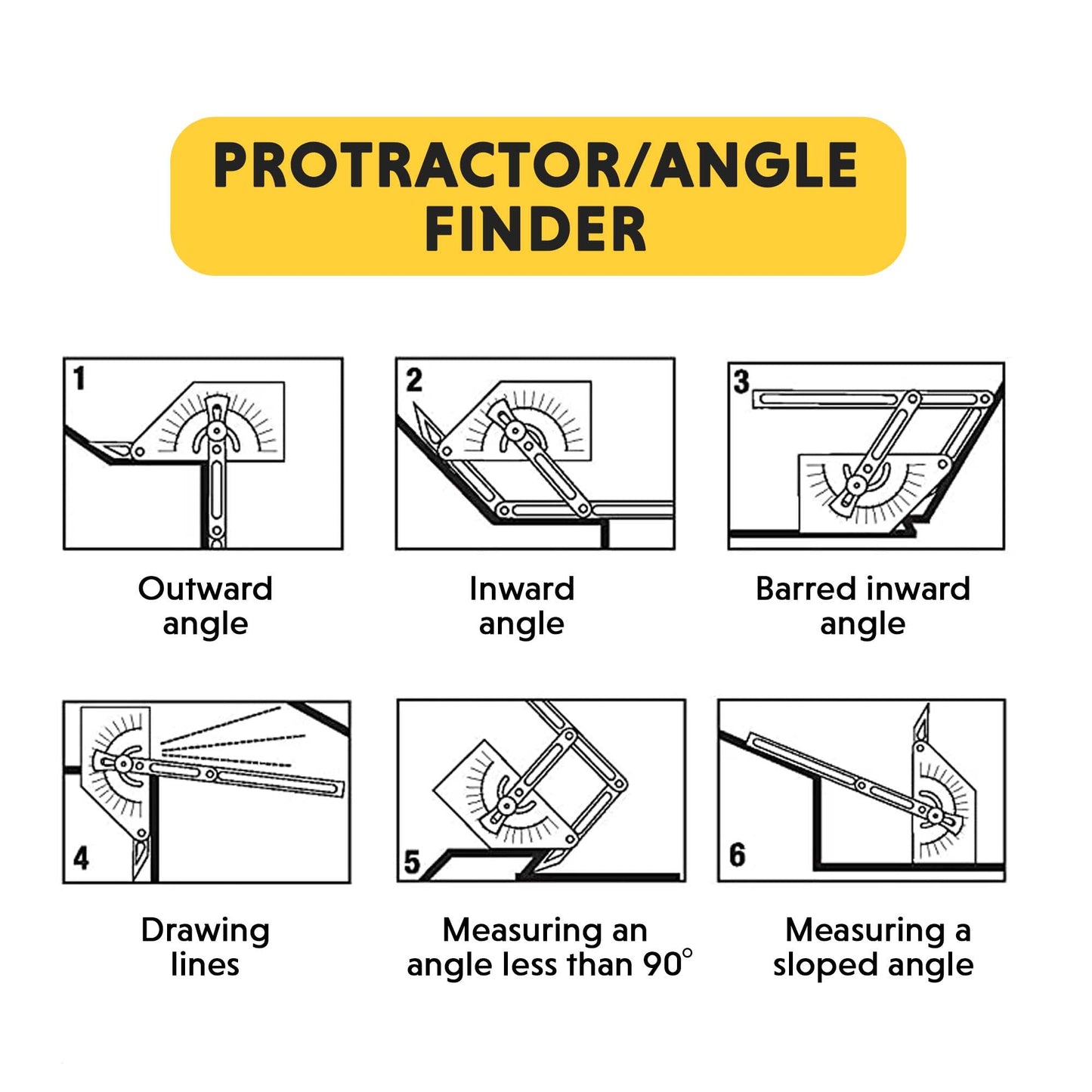 PROTRACTOR/ANGLE FINDER

1

Outward angle

2

Inward angle

3

Barred inward angle

4

Drawing lines

5

Measuring an angle less than 90°

6

Measuring a sloped angle