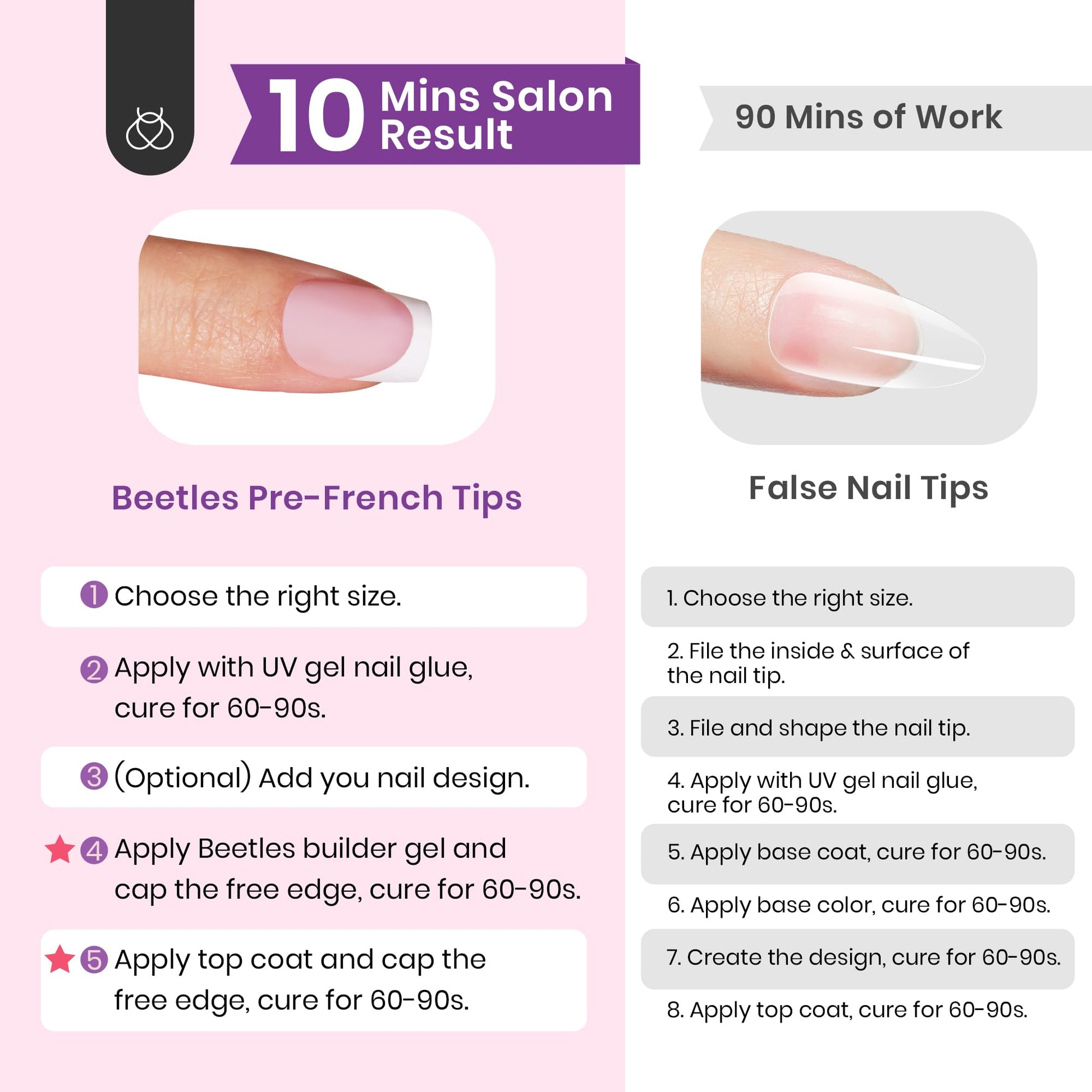 10 Mins Salon Result

Beetles Pre-French Tips

1 Choose the right size.

2 Apply with UV gel nail glue, cure for 60-90s.

3 (Optional) Add you nail design.

4 Apply Beetles builder gel and cap the free edge, cure for 60-90s.

5 Apply top coat and cap the free edge, cure for 60-90s.

90 Mins of Work

False Nail Tips

1. Choose the right size.

2. File the inside & surface of the nail tip.

3. File and shape the nail tip.

4. Apply with UV gel nail glue, cure for 60-90s.

5. Apply base coat, cure for 60-90s.

6. Apply base color, cure for 60-90s.

7. Create the design, cure for 60-90s.

8. Apply top coat, cure for 60-90s.