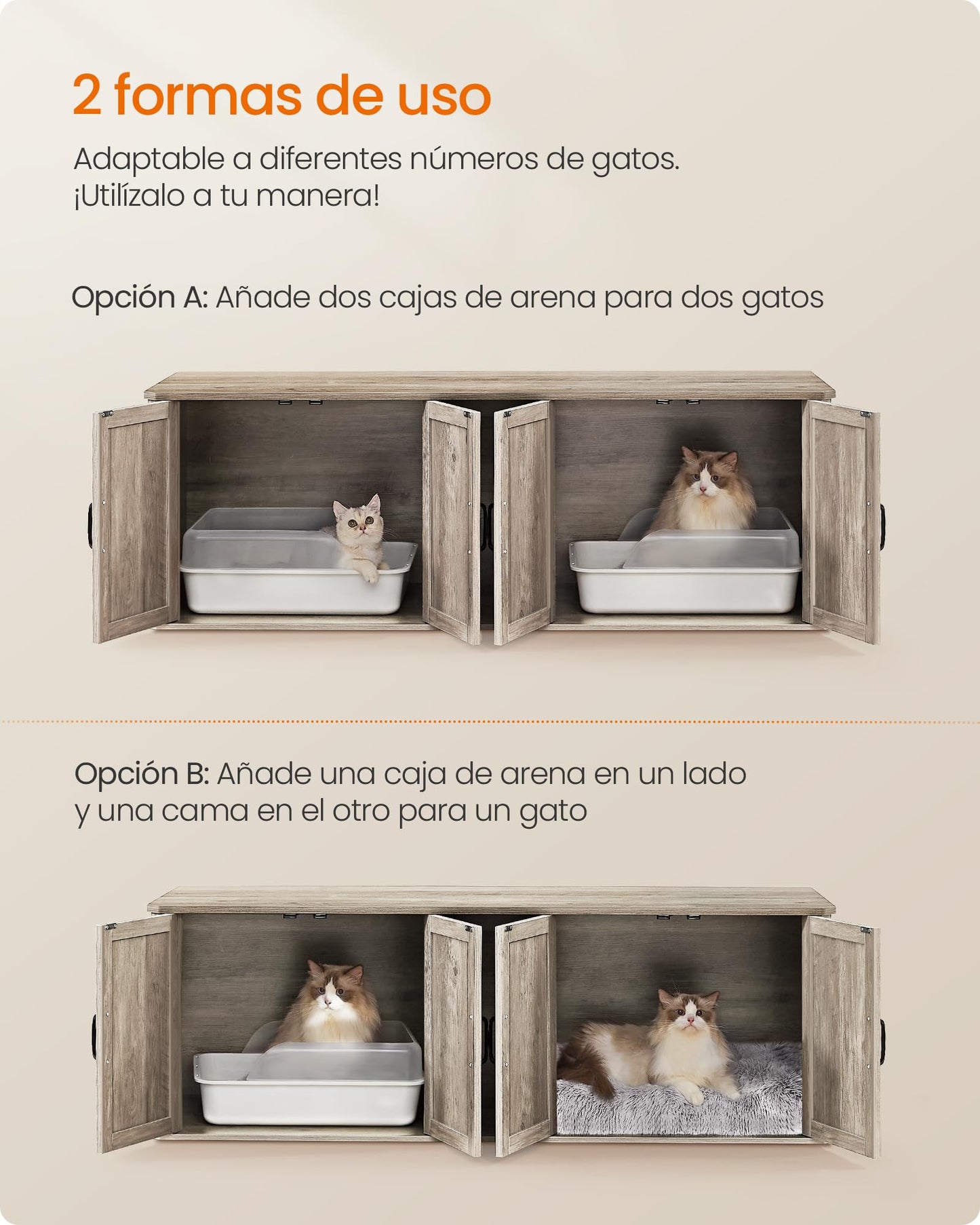 2 formas de uso

Adaptable a diferentes números de gatos. ¡Utilízalo a tu manera!

Opción A: Añade dos cajas de arena para dos gatos

Opción B: Añade una caja de arena en un lado y una cama en el otro para un gato