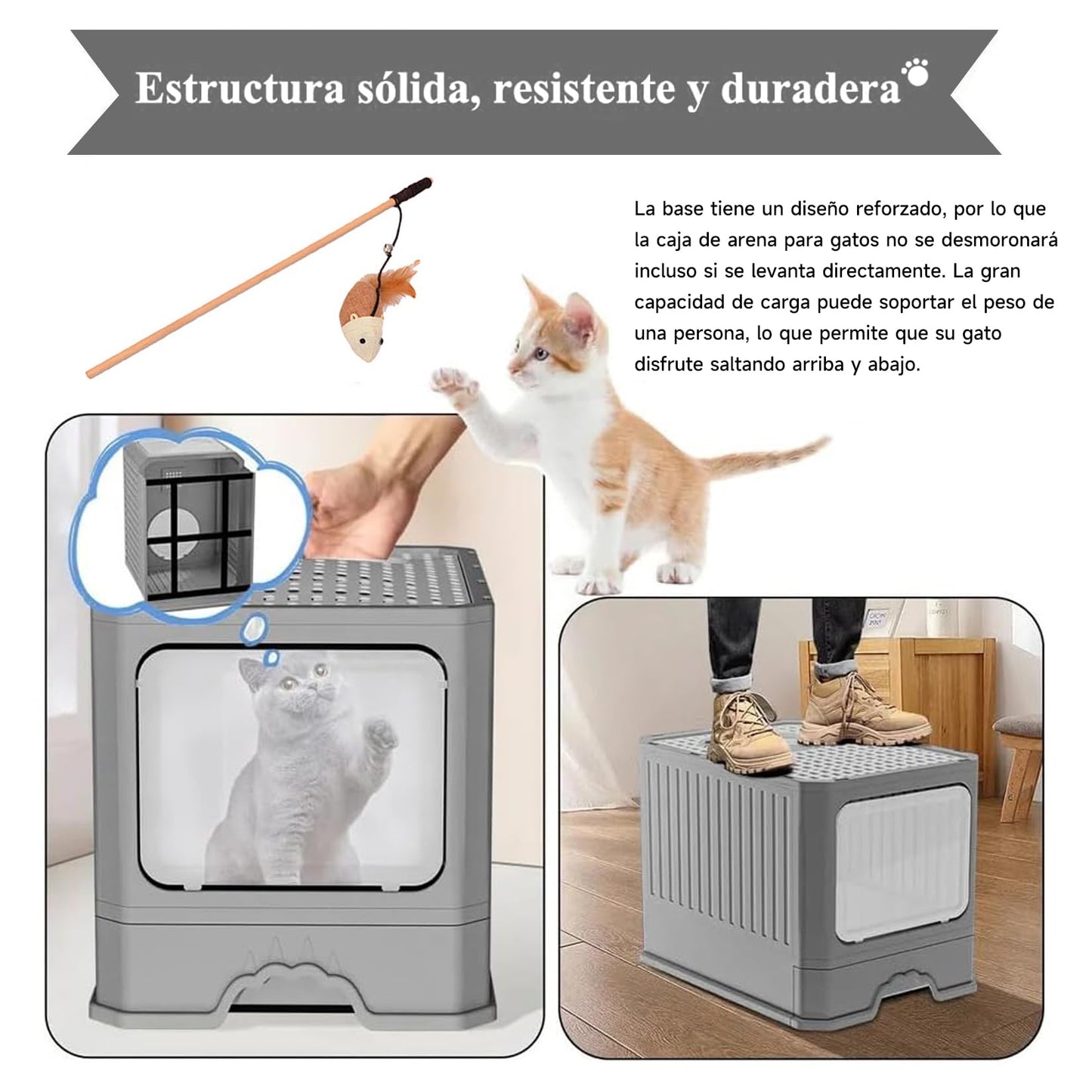 Estructura sólida, resistente y duradera

La base tiene un diseño reforzado, por lo que la caja de arena para gatos no se desmoronará incluso si se levanta directamente. La gran capacidad de carga puede soportar el peso de una persona, lo que permite que su gato disfrute saltando arriba y abajo.