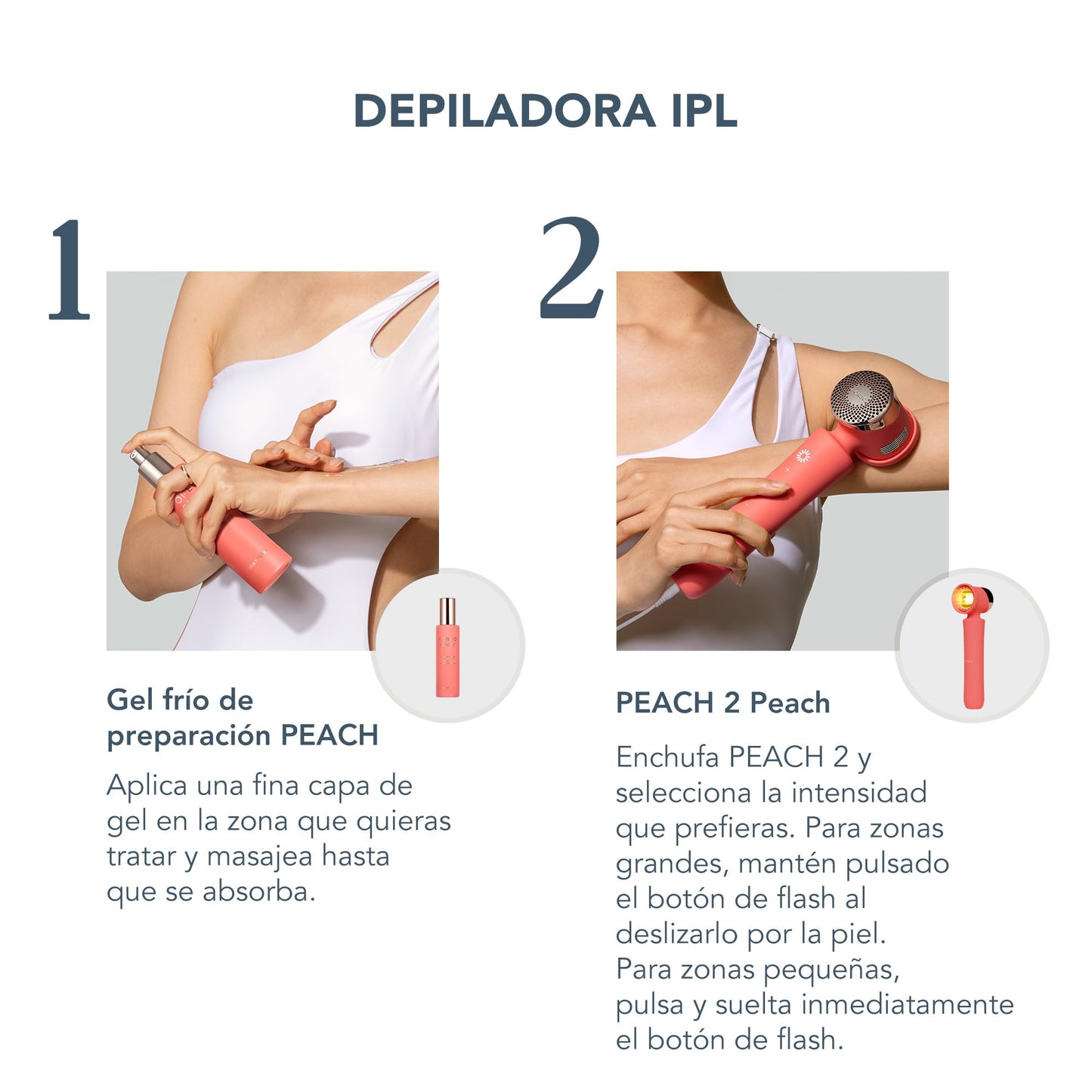 DEPILADORA IPL

1

Gel frío de preparación PEACH

Aplica una fina capa de gel en la zona que quieras tratar y masajea hasta que se absorba.

2

PEACH 2 Peach

Enchufa PEACH 2 y selecciona la intensidad que prefieras. Para zonas grandes, mantén pulsado el botón de flash al deslizarlo por la piel. Para zonas pequeñas, pulsa y suelta inmediatamente el botón de flash.