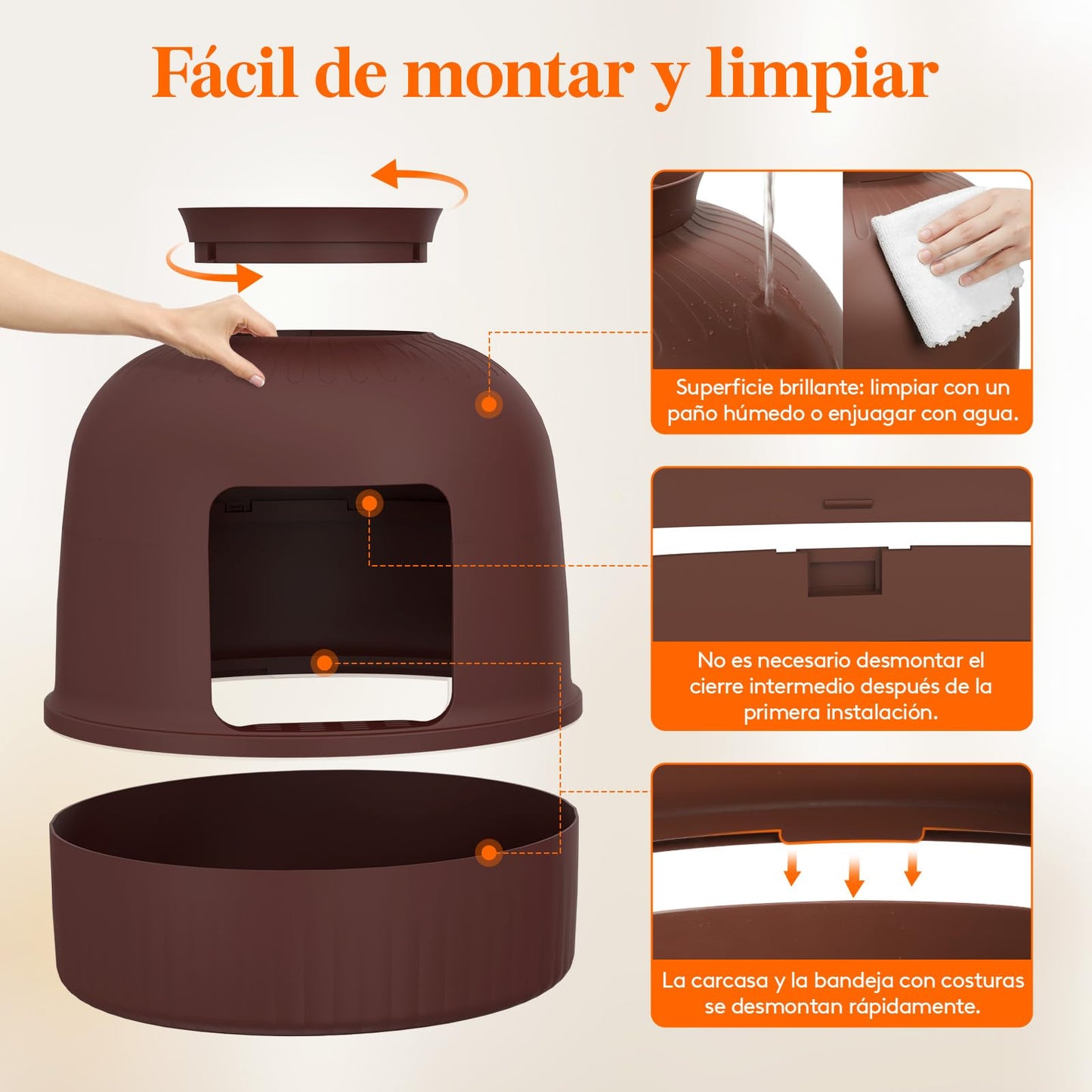 Fácil de montar y limpiar

Superficie brillante: limpiar con un paño húmedo o enjuagar con agua.

No es necesario desmontar el cierre intermedio después de la primera instalación.

La carcasa y la bandeja con costuras se desmontan rápidamente.