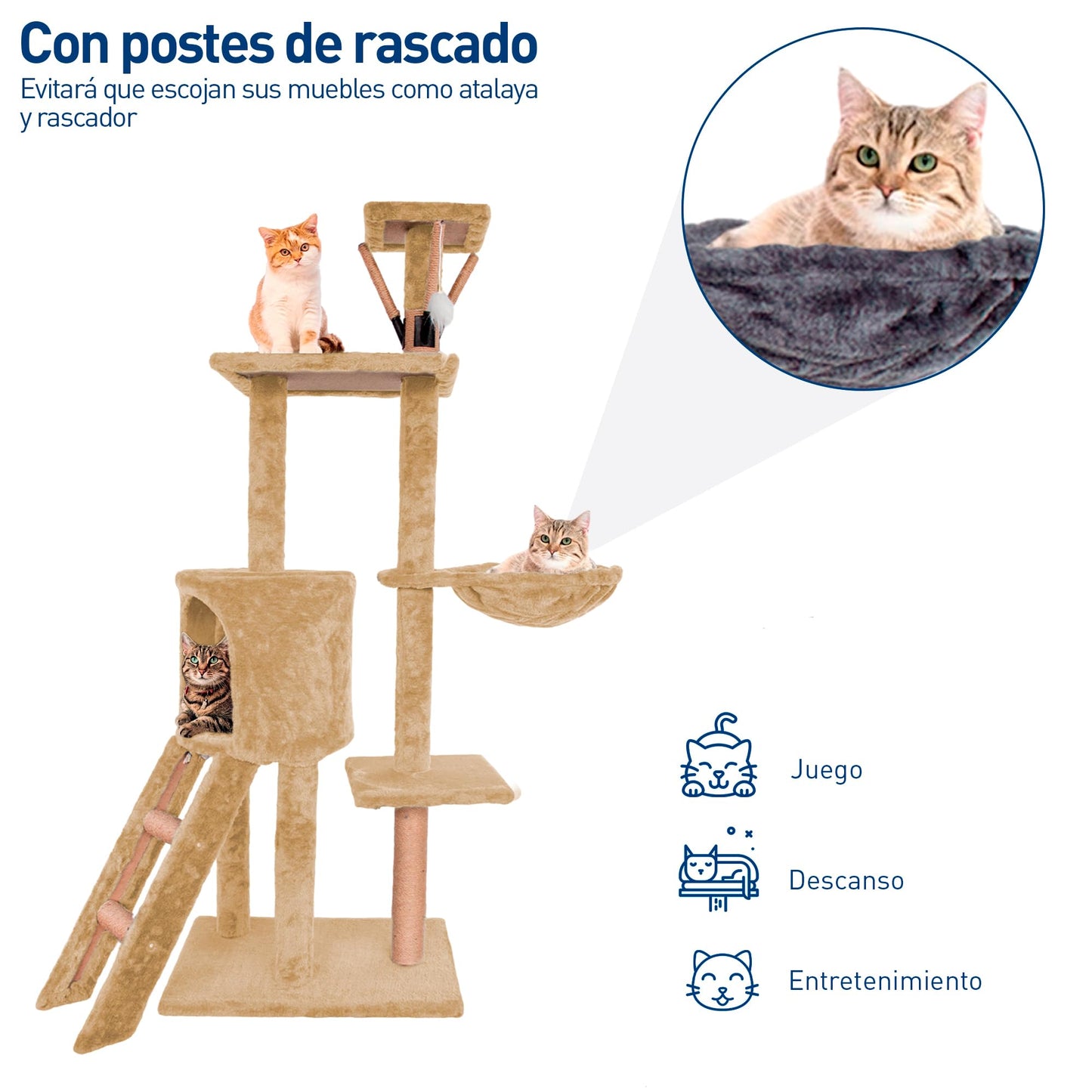 Con postes de rascado

Evitará que escojan sus muebles como atalaya y rascador

Juego

Descanso

Entretenimiento