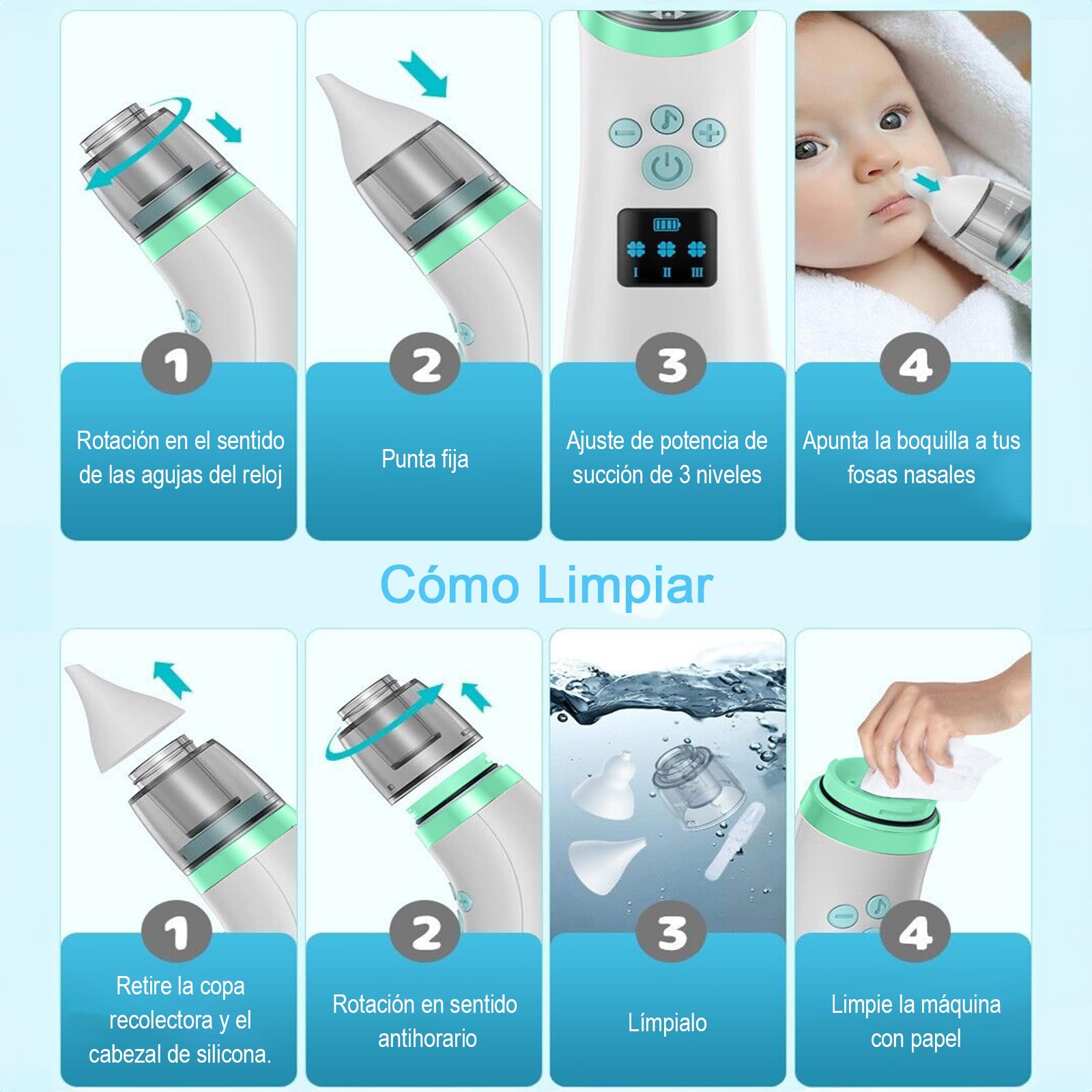 I II III

1
Rotación en el sentido de las agujas del reloj

2
Punta fija

3
Ajuste de potencia de succión de 3 niveles

4
Apunta la boquilla a tus fosas nasales

Cómo Limpiar

1
Retire la copa recolectora y el cabezal de silicona.

2
Rotación en sentido antihorario

3
Límpialo

4
Limpie la máquina con papel