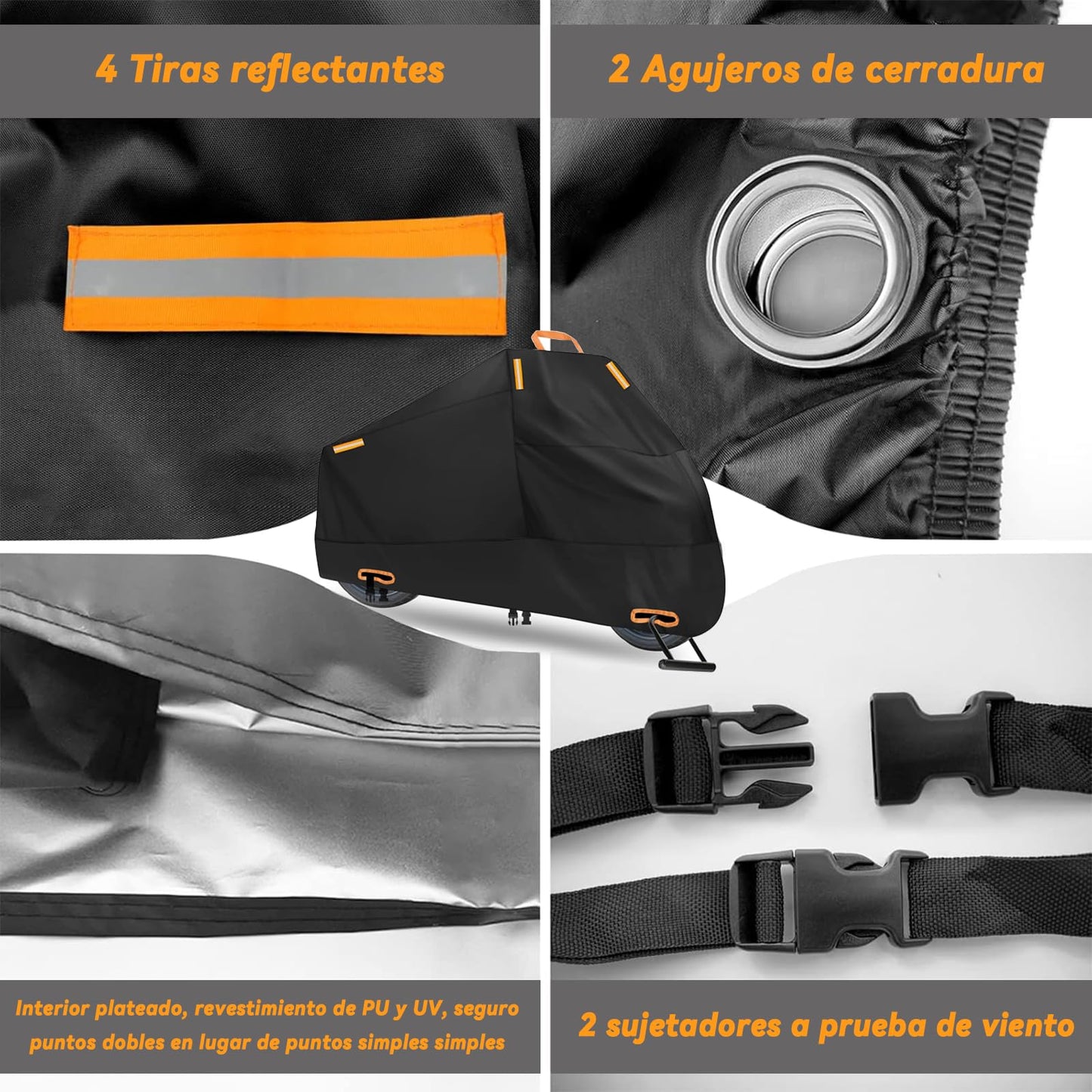 4 Tiras reflectantes

2 Agujeros de cerradura

Interior plateado, revestimiento de PU y UV, seguro puntos dobles en lugar de puntos simples simples

2 sujetadores a prueba de viento