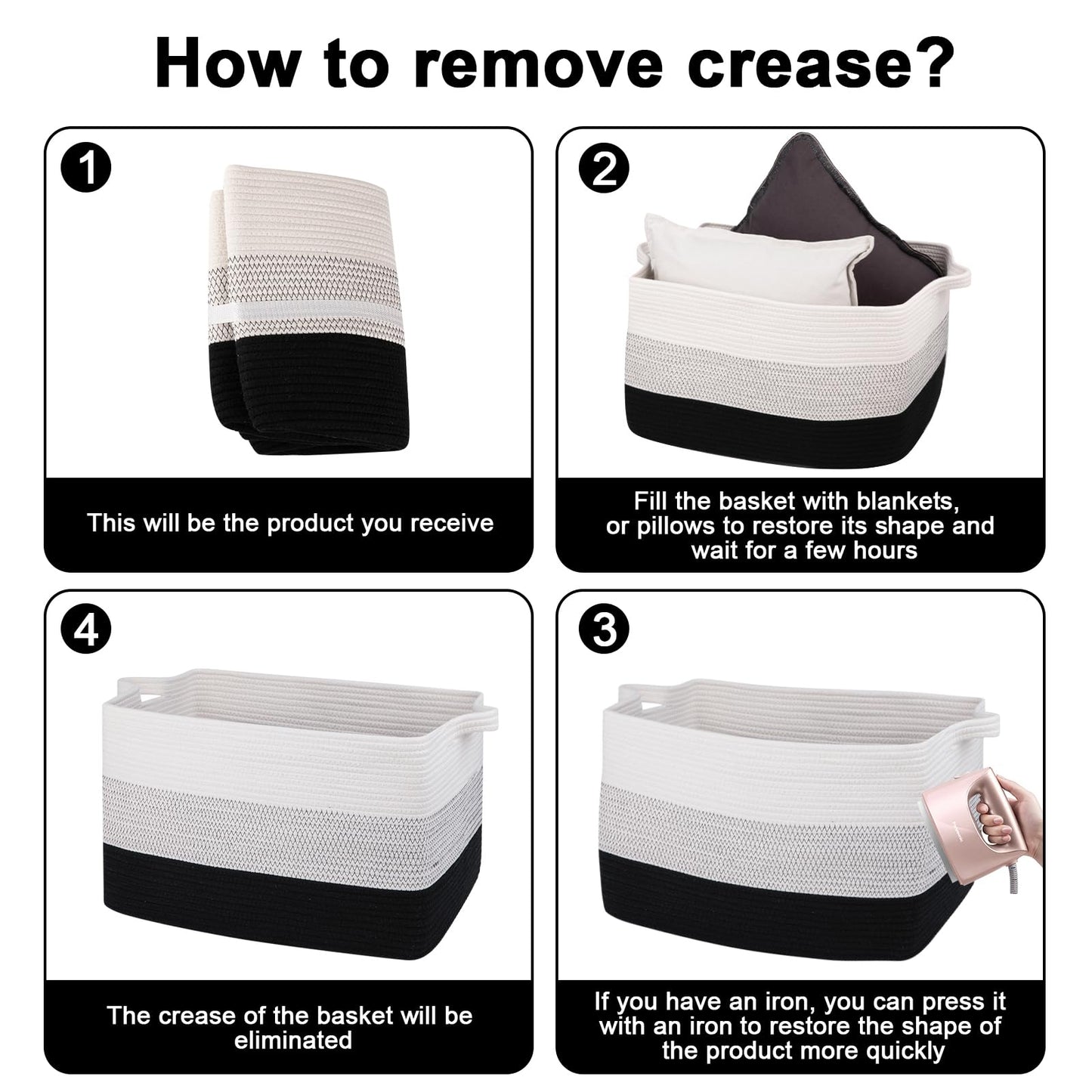 How to remove crease?

1

This will be the product you receive

2

Fill the basket with blankets, or pillows to restore its shape and wait for a few hours

4

The crease of the basket will be eliminated

3

If you have an iron, you can press it with an iron to restore the shape of the product more quickly