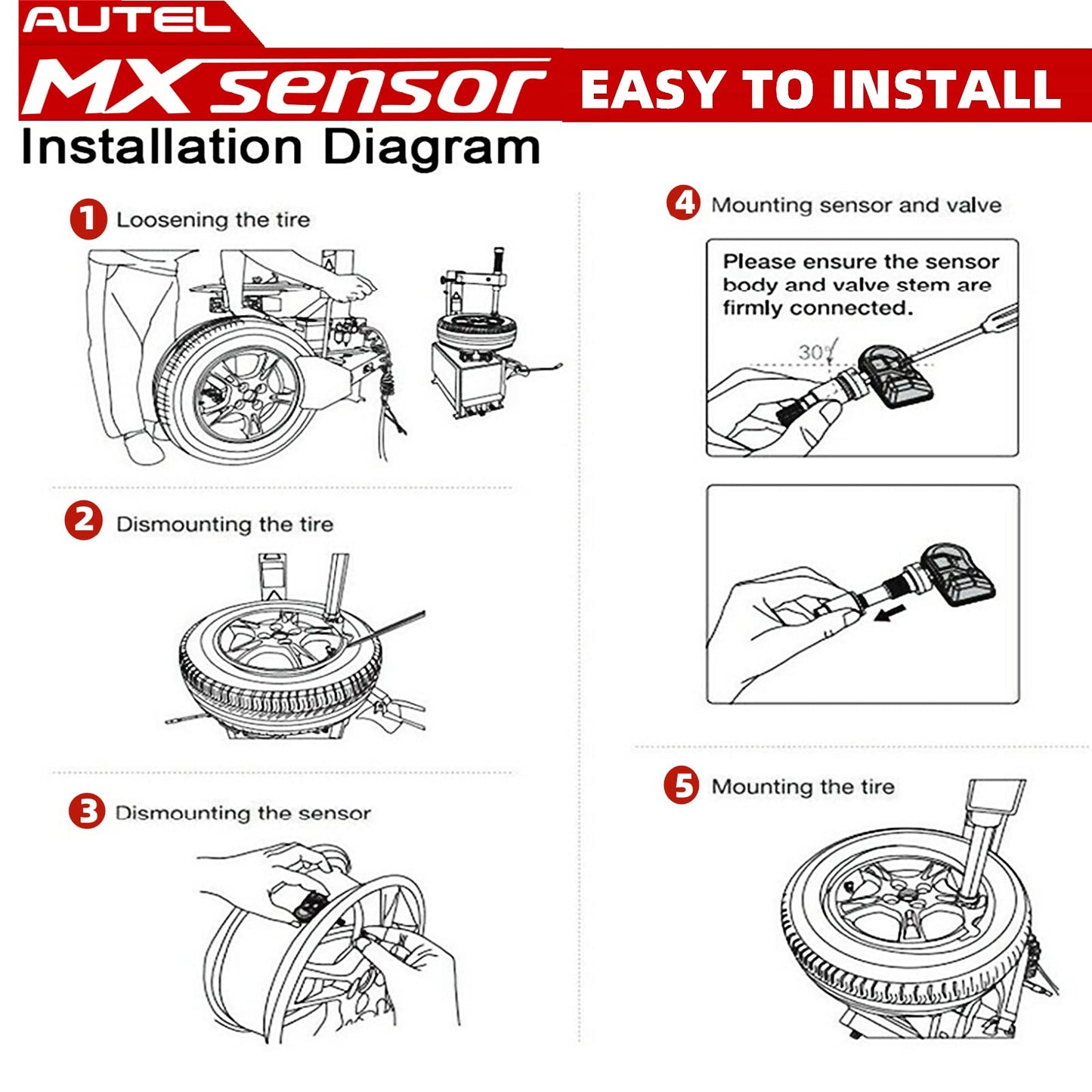 AUTEL

MX sensor EASY TO INSTALL

Installation Diagram

1 Loosening the tire

2 Dismounting the tire

3 Dismounting the sensor

4 Mounting sensor and valve

Please ensure the sensor body and valve stem are firmly connected.

30°

5 Mounting the tire