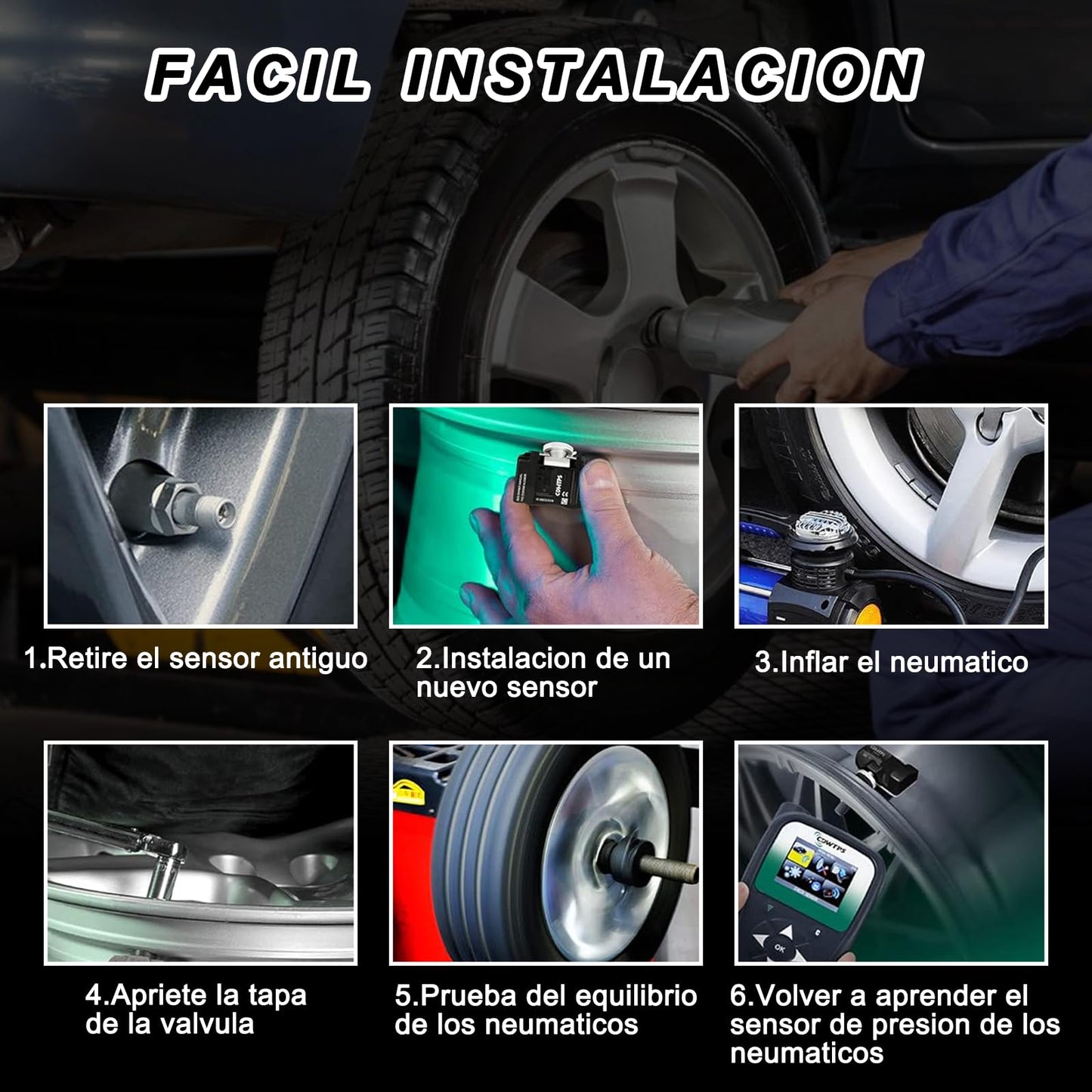 FACIL INSTALACION

COWTPS

1.Retire el sensor antiguo

2.Instalacion de un nuevo sensor

3.Inflar el neumatico

COWTPS

OK

4.Apriete la tapa de la valvula

5.Prueba del equilibrio de los neumaticos

6.Volver a aprender el sensor de presion de los neumaticos