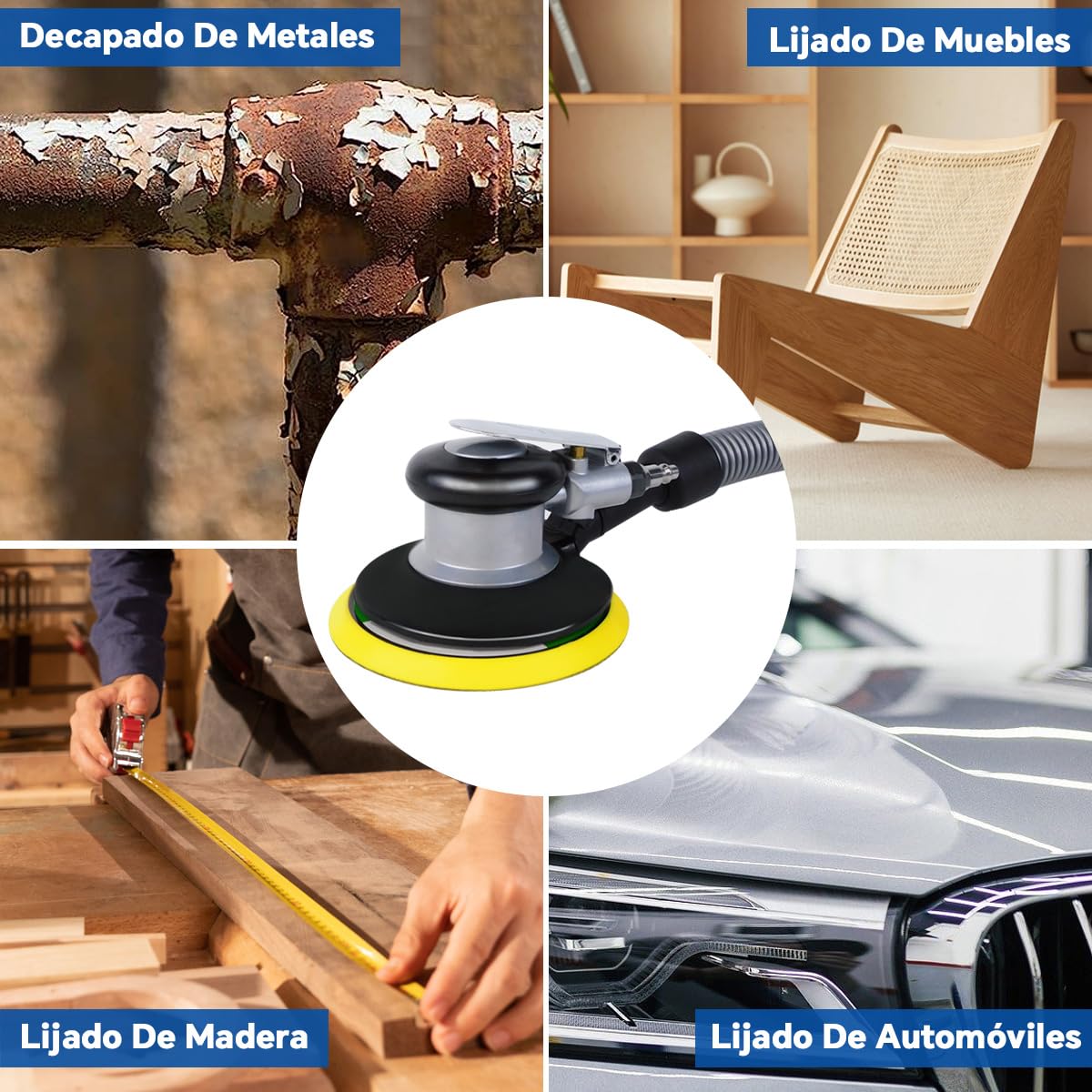 Decapado De Metales

Lijado De Muebles

Lijado De Madera

Lijado De Automóviles