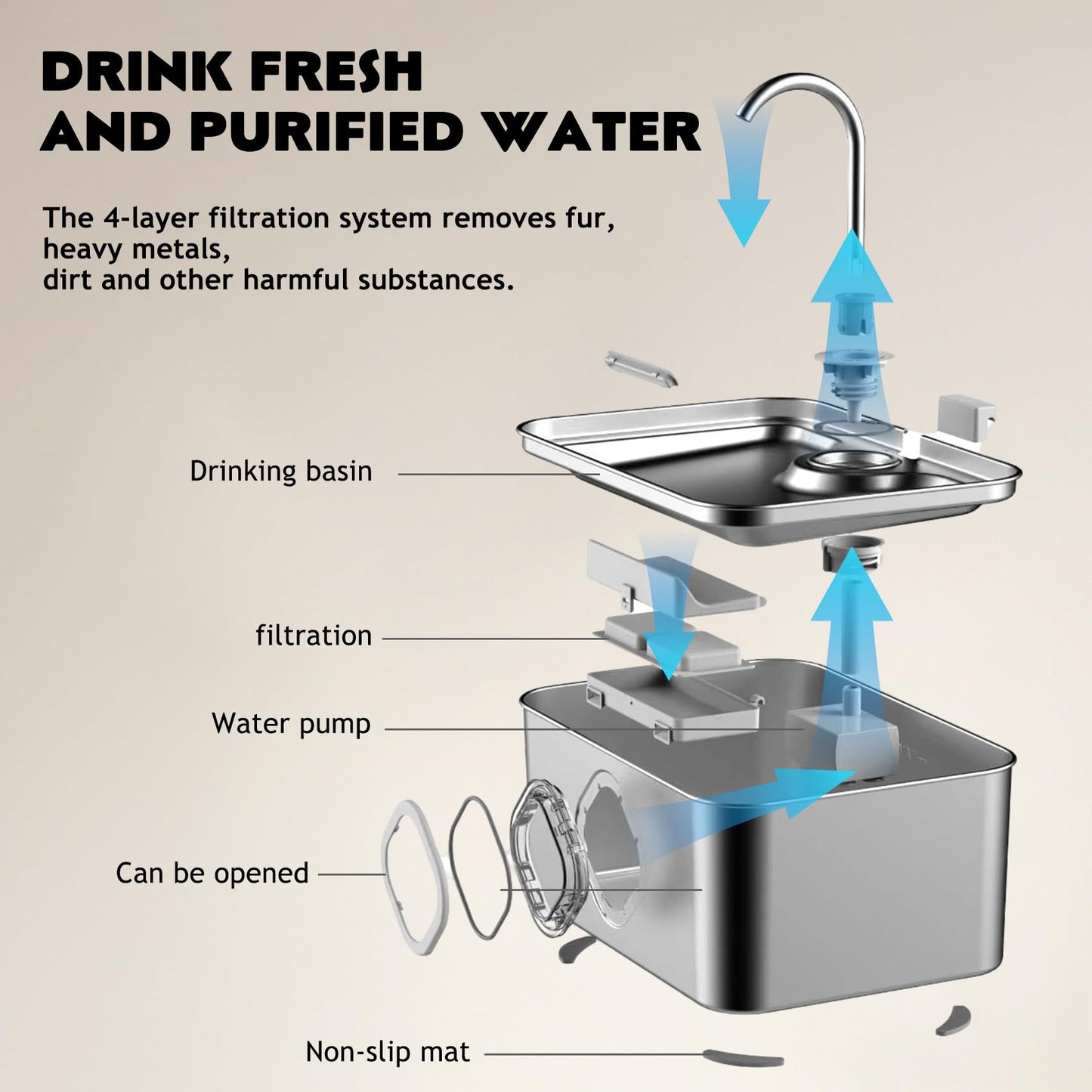 DRINK FRESH AND PURIFIED WATER

The 4-layer filtration system removes fur, heavy metals, dirt and other harmful substances.

Drinking basin

filtration

Water pump

Can be opened

Non-slip mat