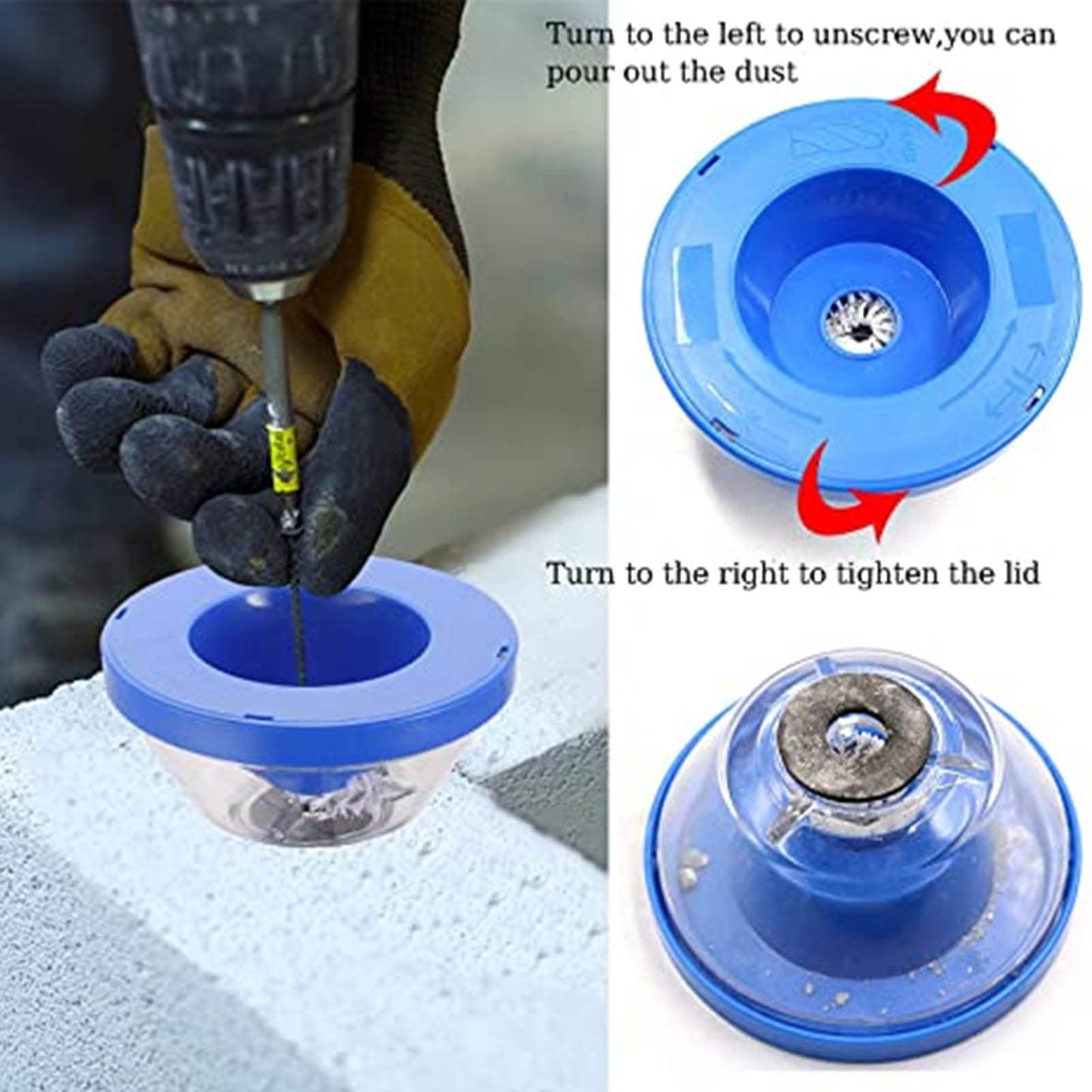 Turn to the left to unscrew,you can pour out the dust

Turn to the right to tighten the lid