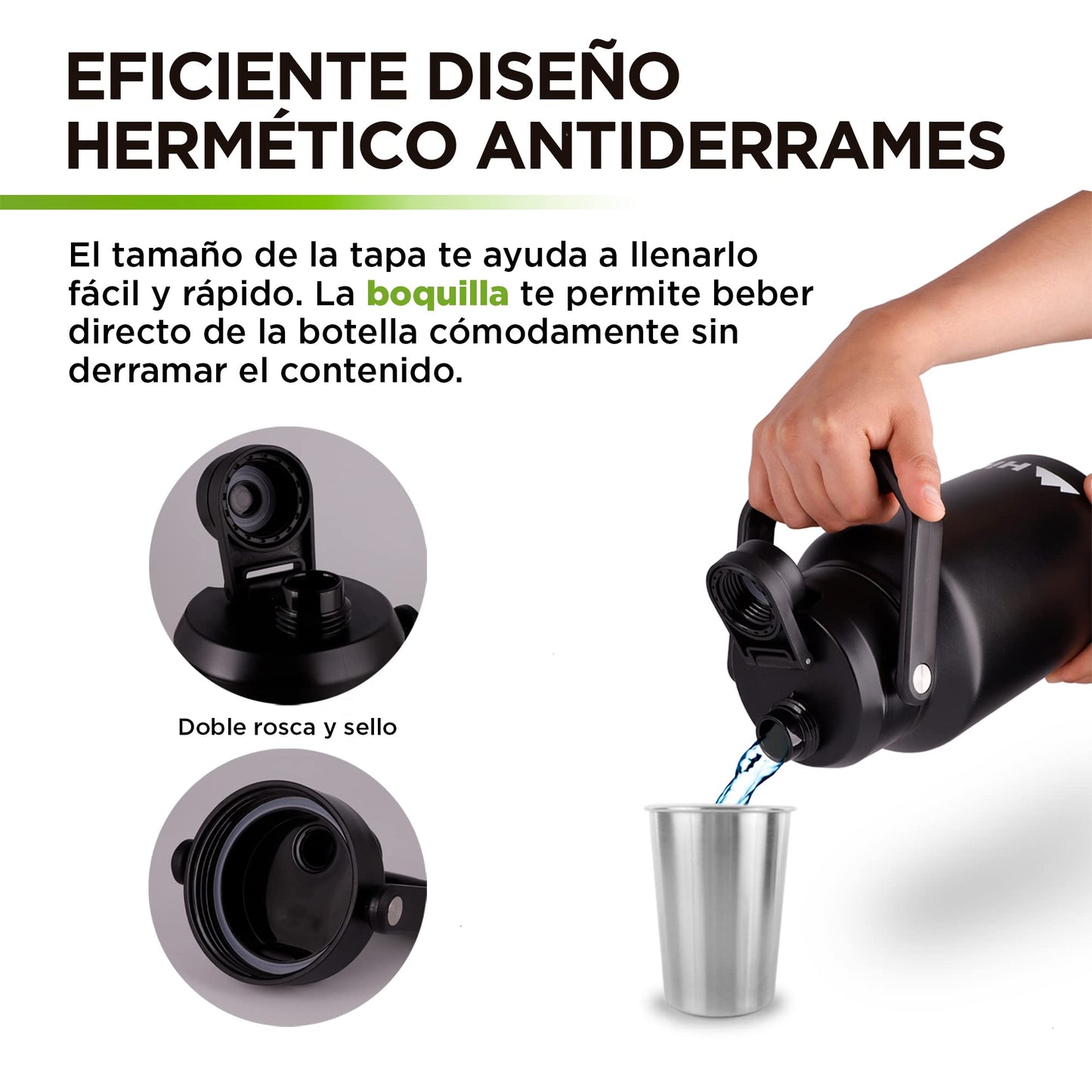 EFICIENTE DISEÑO HERMÉTICO ANTIDERRAMES

El tamaño de la tapa te ayuda a llenarlo fácil y rápido. La boquilla te permite beber directo de la botella cómodamente sin derramar el contenido.

Doble rosca y sello