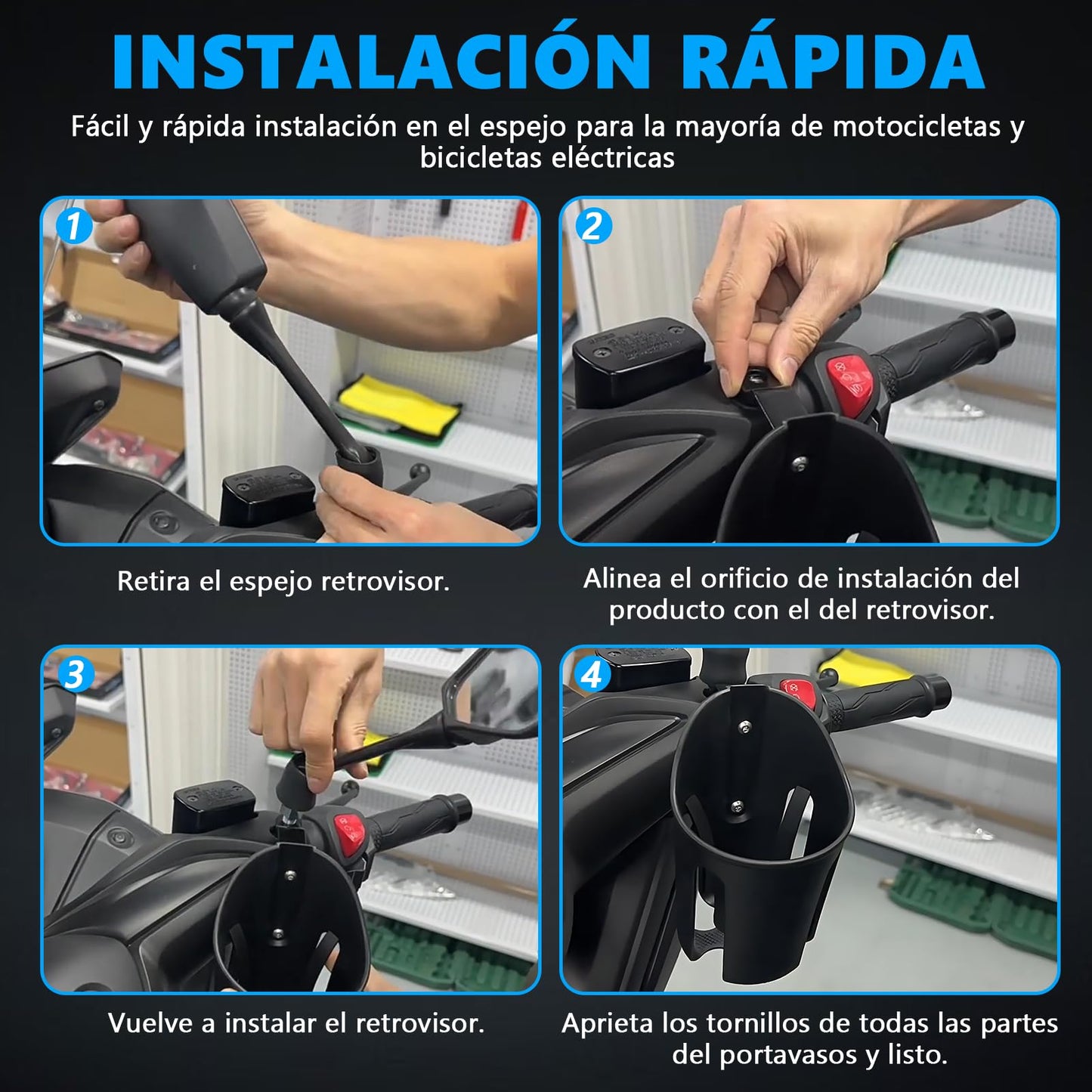 INSTALACIÓN RÁPIDA

Fácil y rápida instalación en el espejo para la mayoría de motocicletas y bicicletas eléctricas

1

Retira el espejo retrovisor.

2

Alinea el orificio de instalación del producto con el del retrovisor.

3

Vuelve a instalar el retrovisor.

4

Aprieta los tornillos de todas las partes del portavasos y listo.