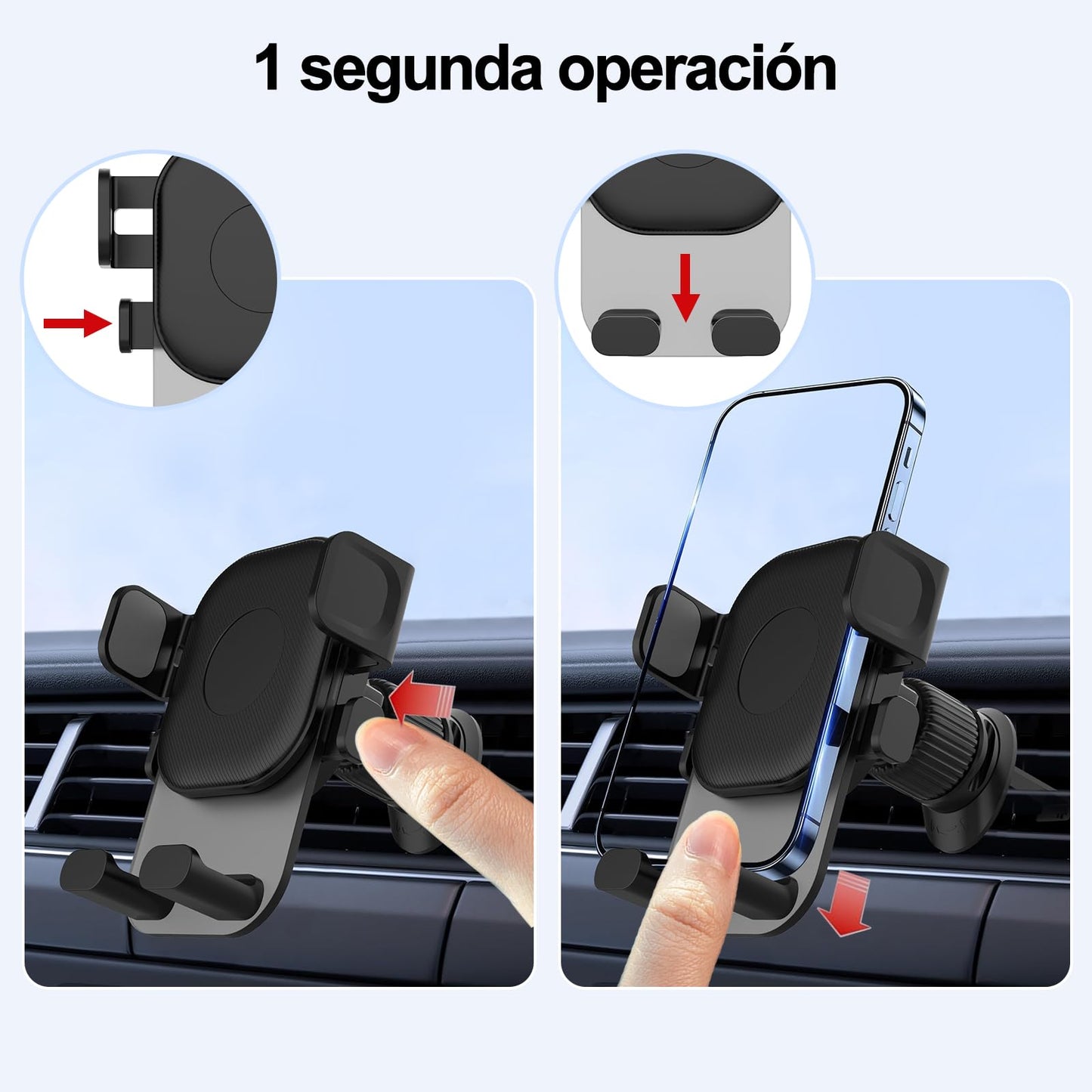 1 segunda operación