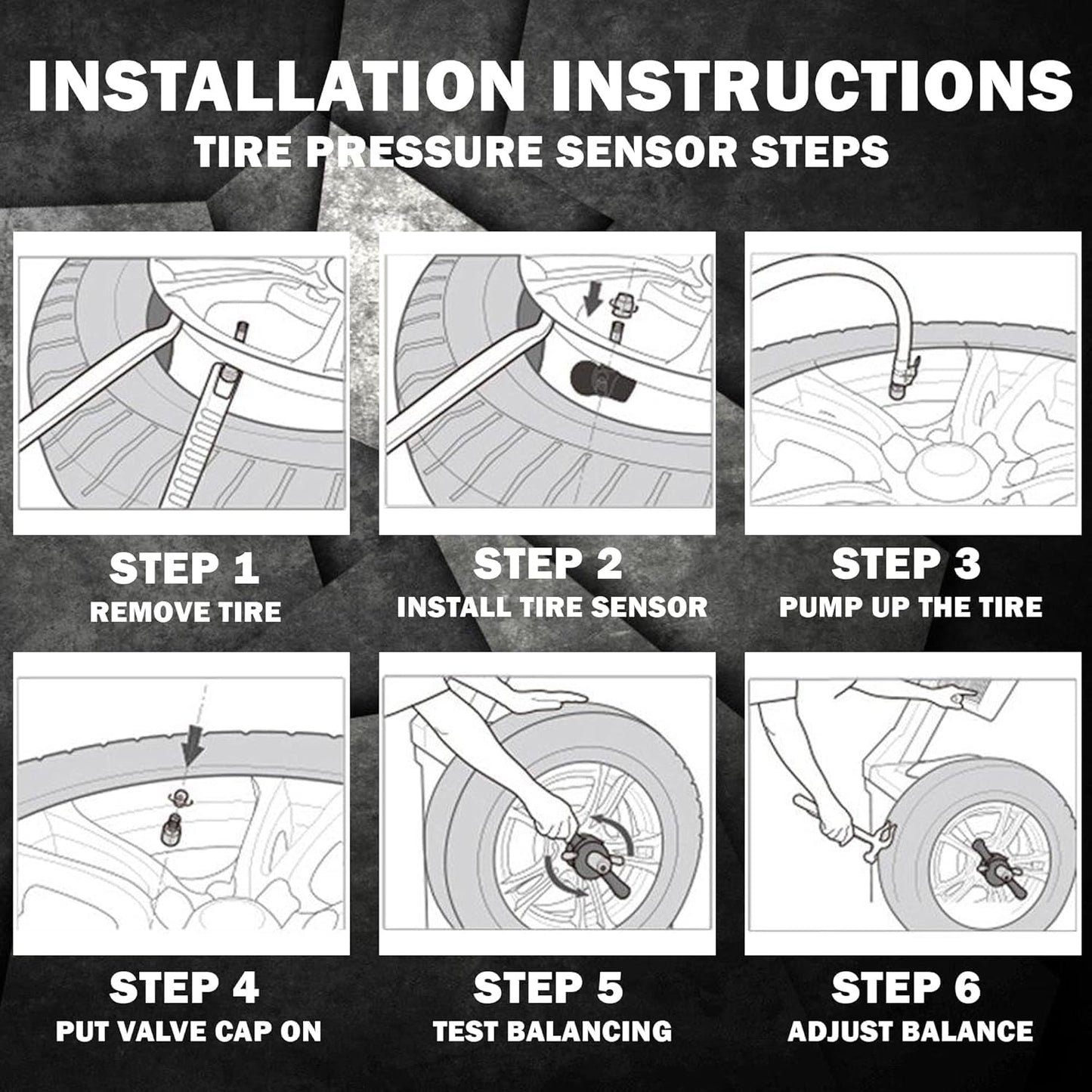 INSTALLATION INSTRUCTIONS
TIRE PRESSURE SENSOR STEPS

STEP 1
REMOVE TIRE

STEP 2
INSTALL TIRE SENSOR

STEP 3
PUMP UP THE TIRE

STEP 4
PUT VALVE CAP ON

STEP 5
TEST BALANCING

STEP 6
ADJUST BALANCE