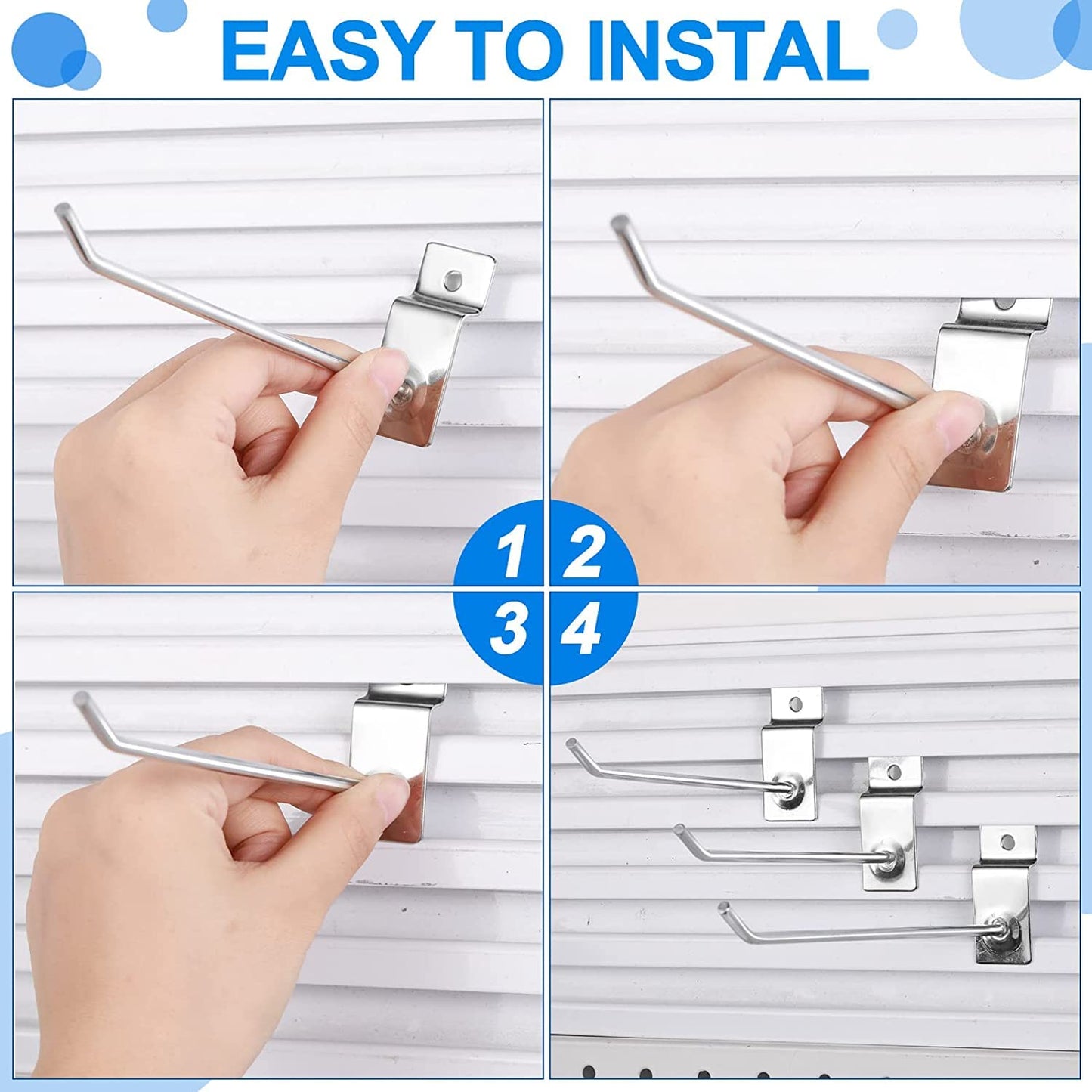 EASY TO INSTAL

1 2
3 4