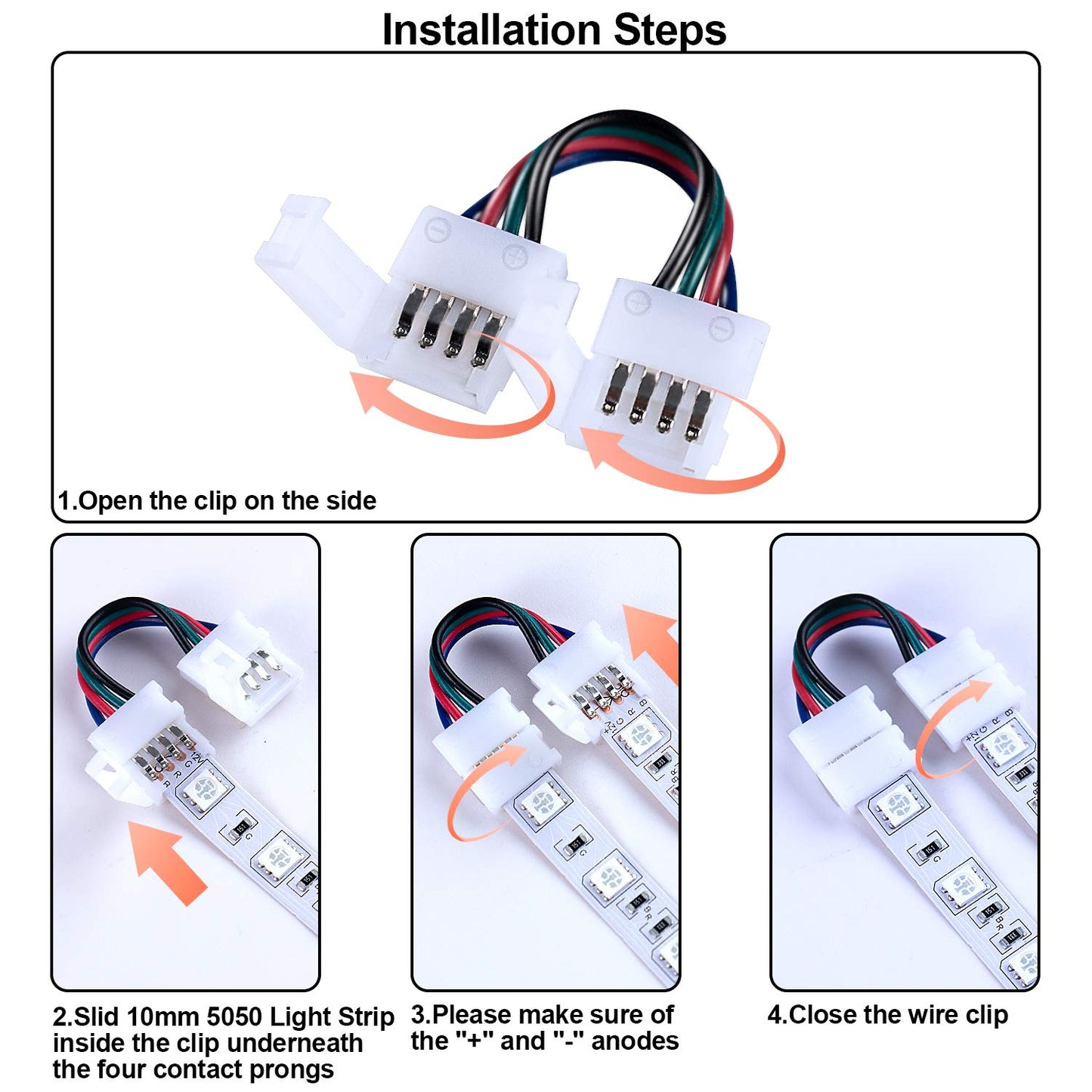 Installation Steps

1.Open the clip on the side

2.Slid 10mm 5050 Light Strip inside the clip underneath the four contact prongs

3.Please make sure of the "+" and "-" anodes

4.Close the wire clip