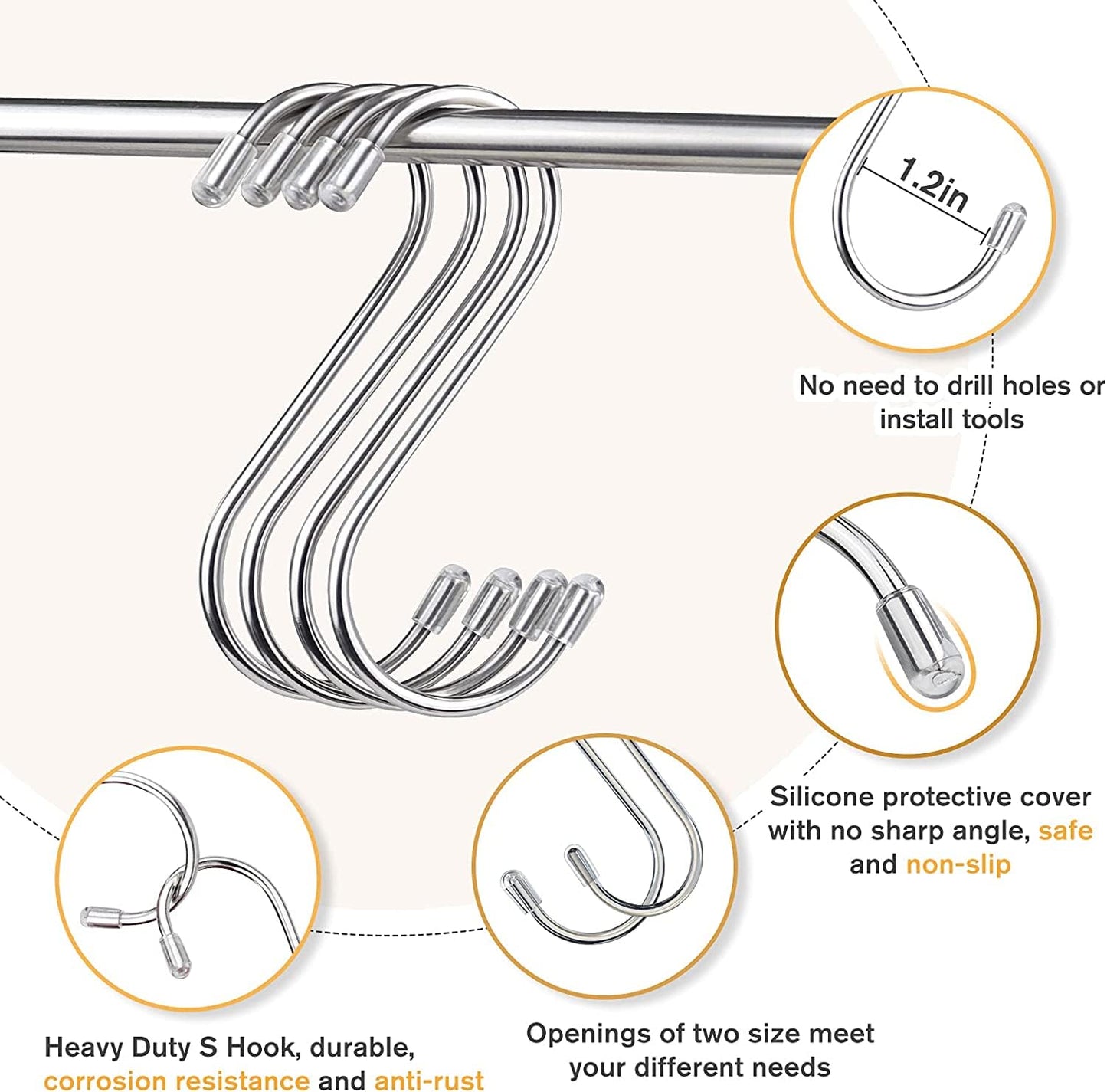 1.2in

No need to drill holes or install tools

Silicone protective cover with no sharp angle, safe and non-slip

Heavy Duty S Hook, durable, corrosion resistance and anti-rust

Openings of two size meet your different needs