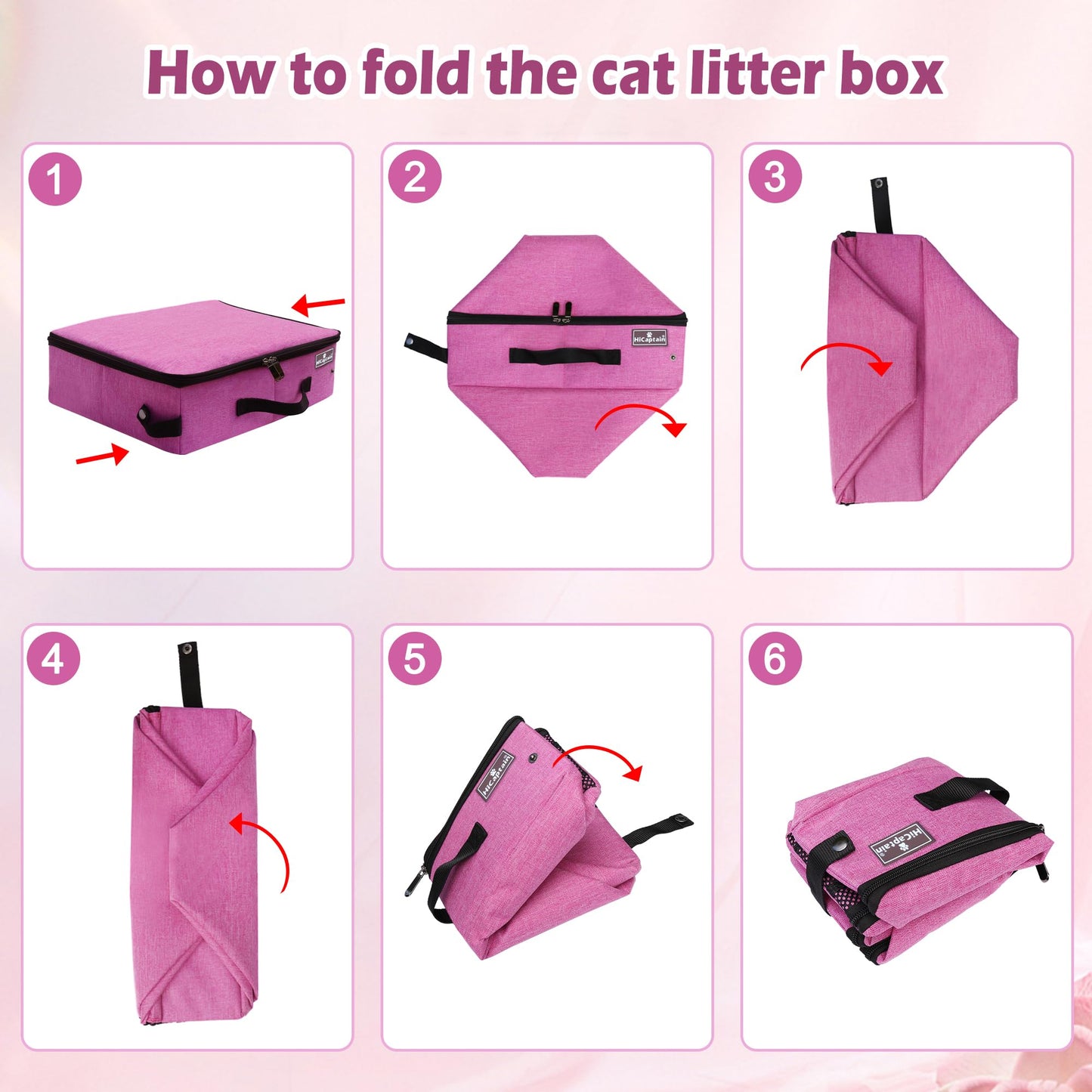 How to fold the cat litter box

1

HiCaptain

2

HiCaptain

3

4

5

HiCaptain

6

HiCaptain